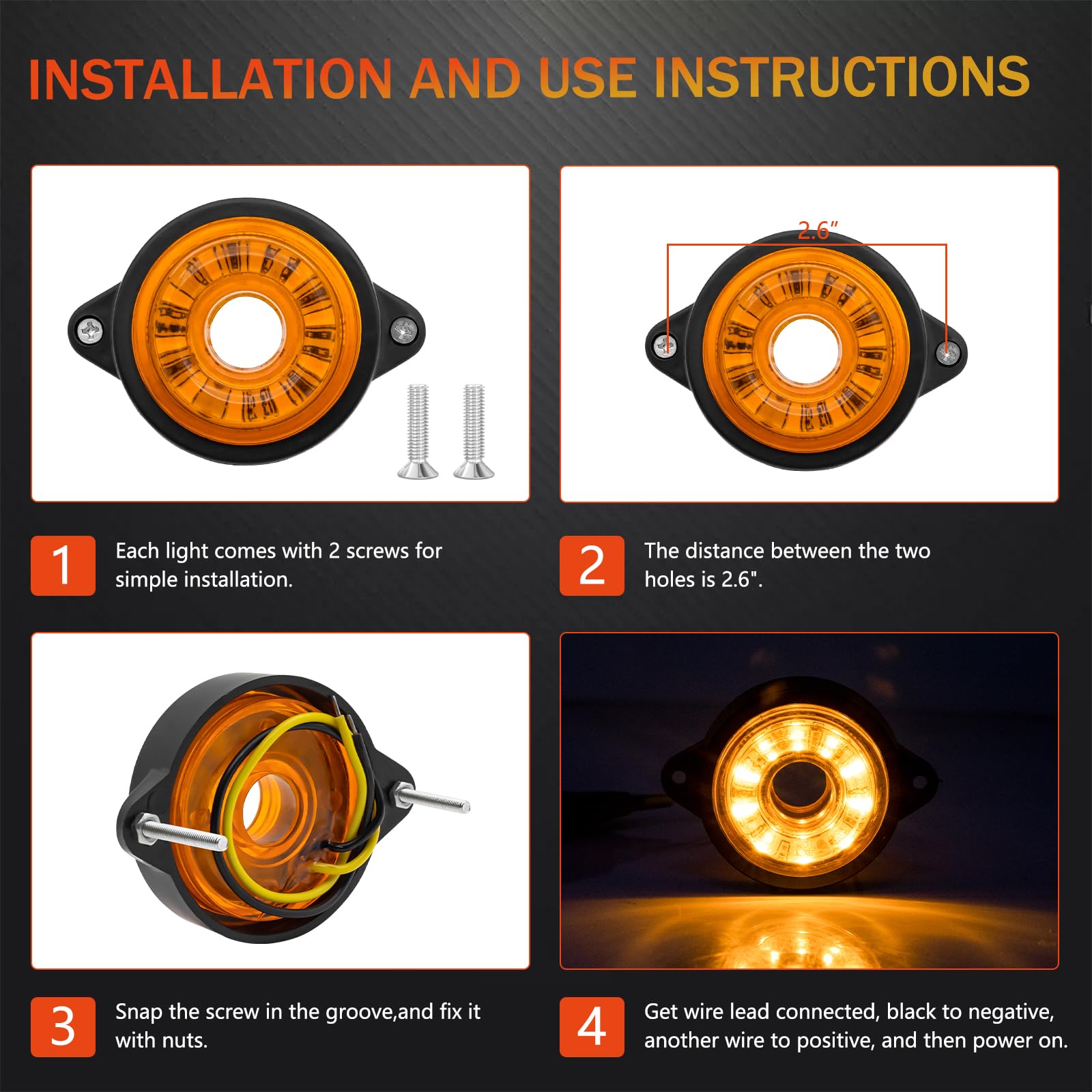 INSTALLATION AND USE INSTRUCTIONS

2.6″

1 Each light comes with 2 screws for simple installation.

2 The distance between the two holes is 2.6".

3 Snap the screw in the groove,and fix it with nuts.

4 Get wire lead connected, black to negative, another wire to positive, and then power on.