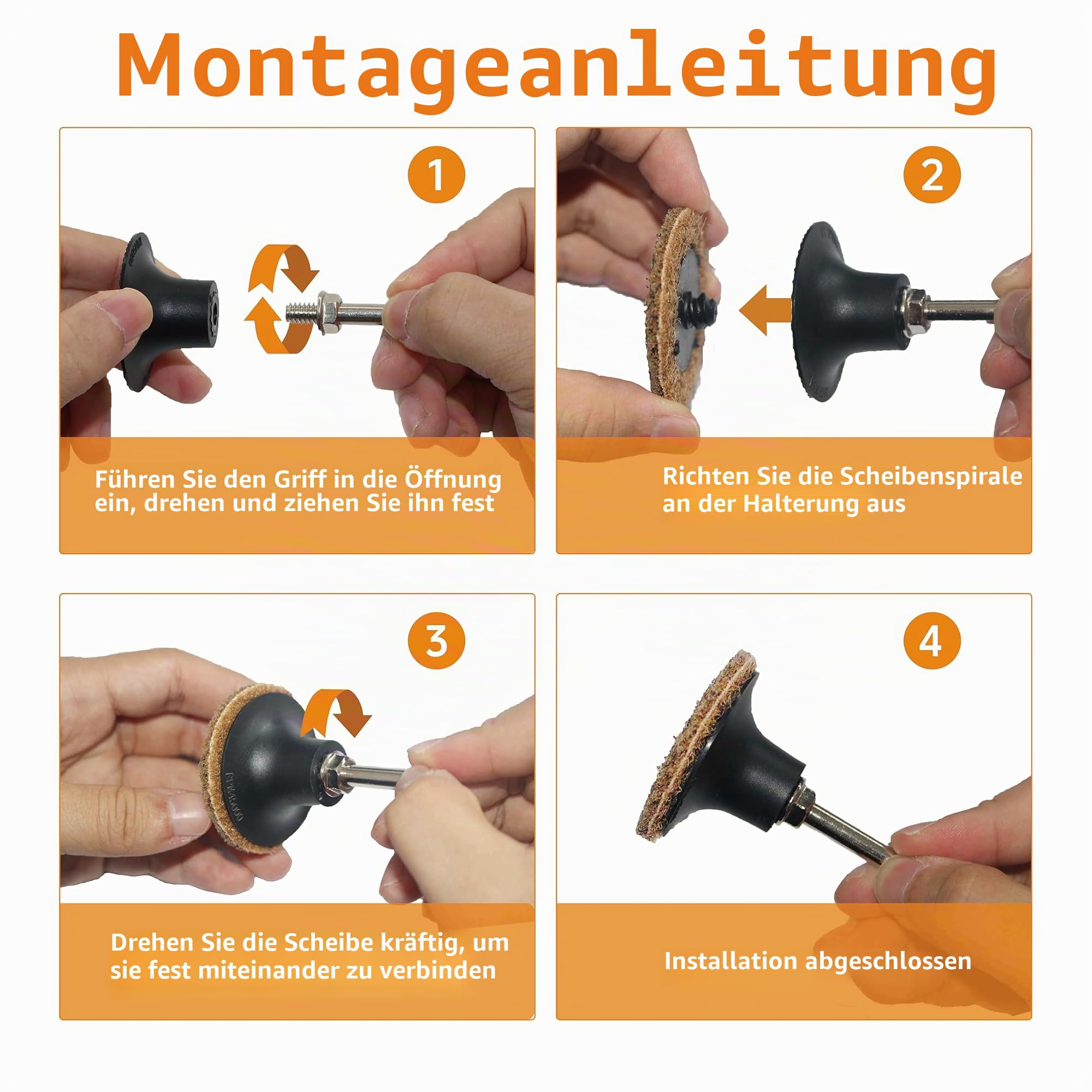 Montageanleitung

1

Führen Sie den Griff in die Öffnung ein, drehen und ziehen Sie ihn fest

2

Richten Sie die Scheibenspirale an der Halterung aus

3

Drehen Sie die Scheibe kräftig, um sie fest miteinander zu verbinden

4

Installation abgeschlossen