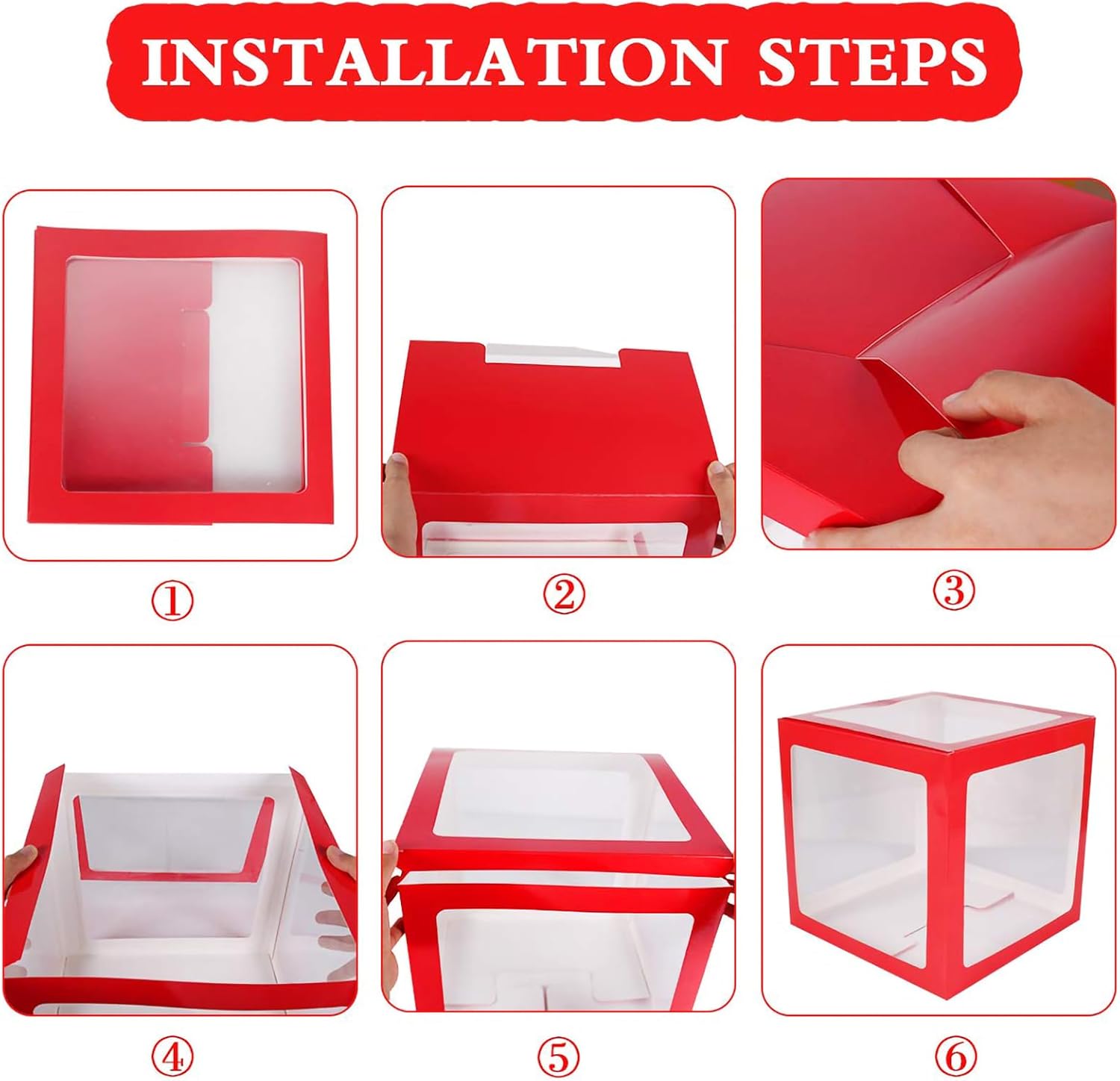 INSTALLATION STEPS

①

②

③

④

⑤

⑥