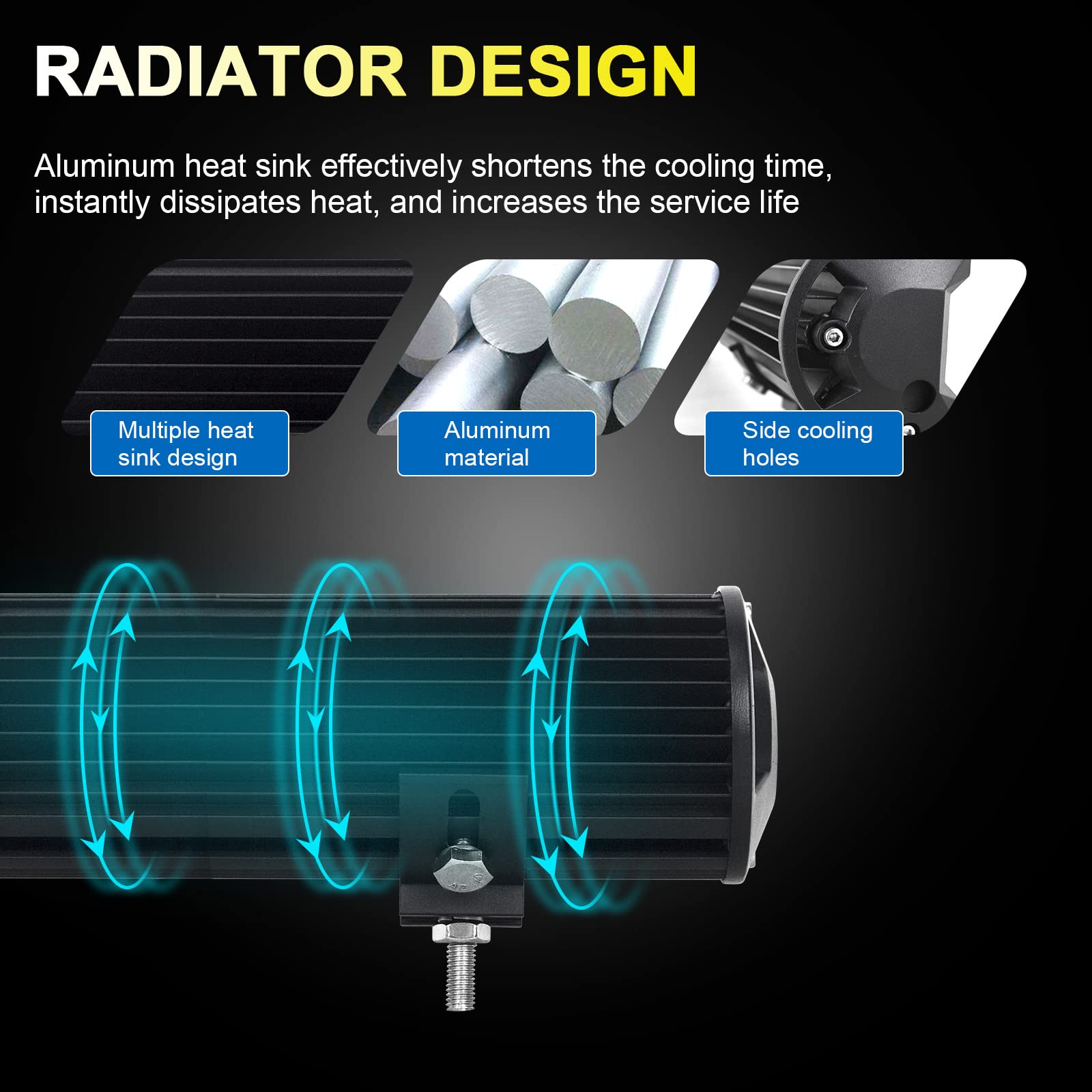 RADIATOR DESIGN

Aluminum heat sink effectively shortens the cooling time, instantly dissipates heat, and increases the service life

Multiple heat sink design

Aluminum material

Side cooling holes