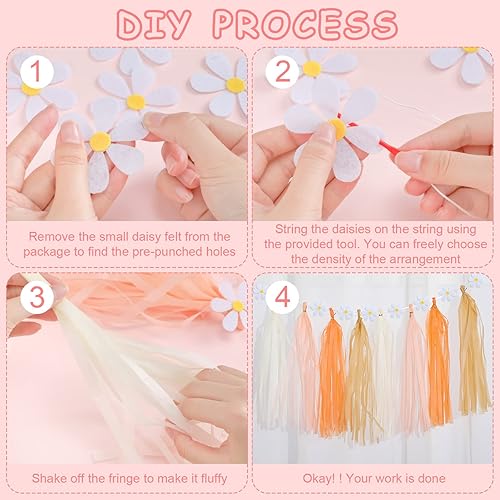 DIY PROCESS

1

Remove the small daisy felt from the package to find the pre-punched holes

2

String the daisies on the string using the provided tool. You can freely choose the density of the arrangement

3

Shake off the fringe to make it fluffy

4

Okay! ! Your work is done