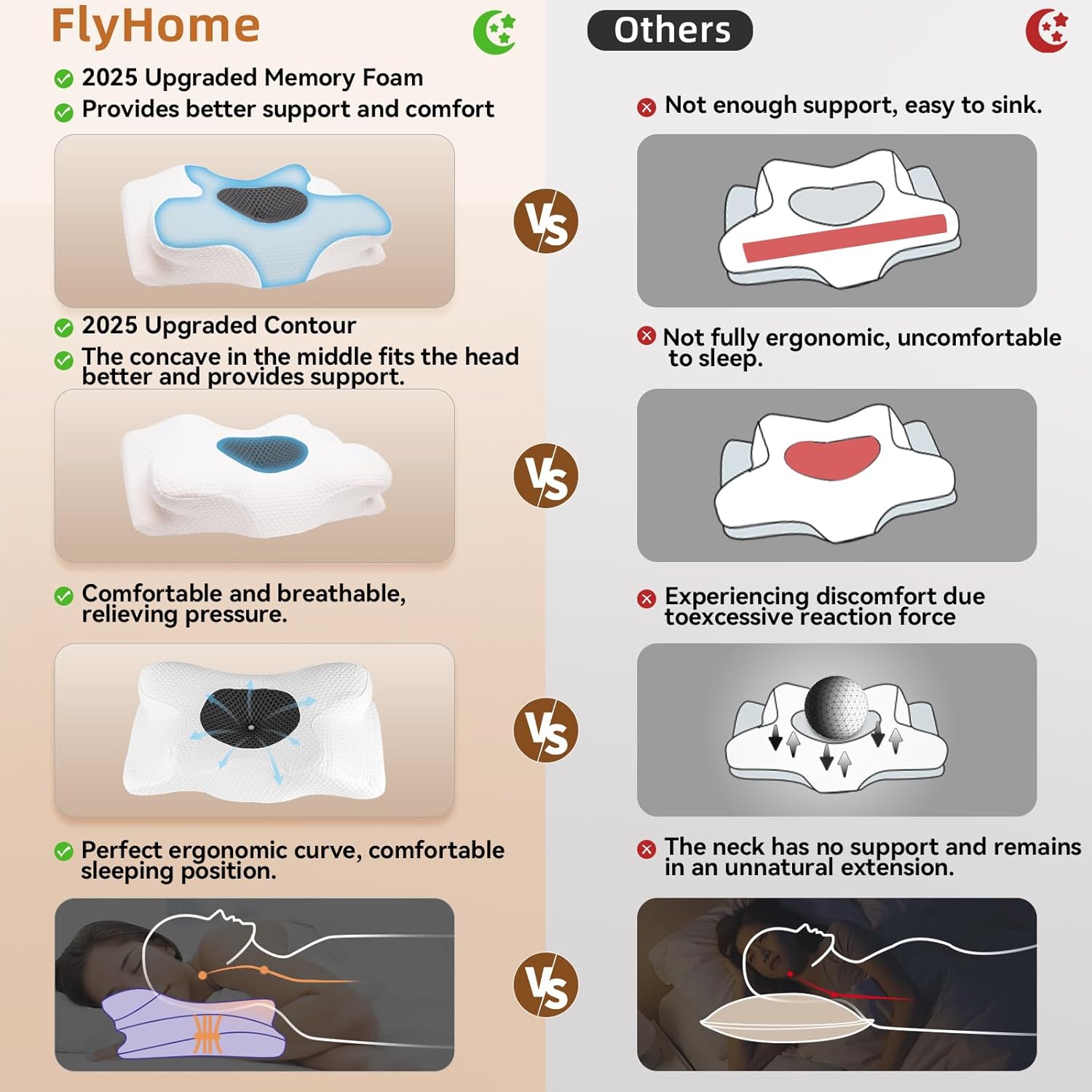 FlyHome

2025 Upgraded Memory Foam
Provides better support and comfort

2025 Upgraded Contour
The concave in the middle fits the head better and provides support.

Comfortable and breathable, relieving pressure.

Perfect ergonomic curve, comfortable sleeping position.

VS

VS

VS

VS

Others

Not enough support, easy to sink.

Not fully ergonomic, uncomfortable to sleep.

Experiencing discomfort due toexcessive reaction force

The neck has no support and remains in an unnatural extension.