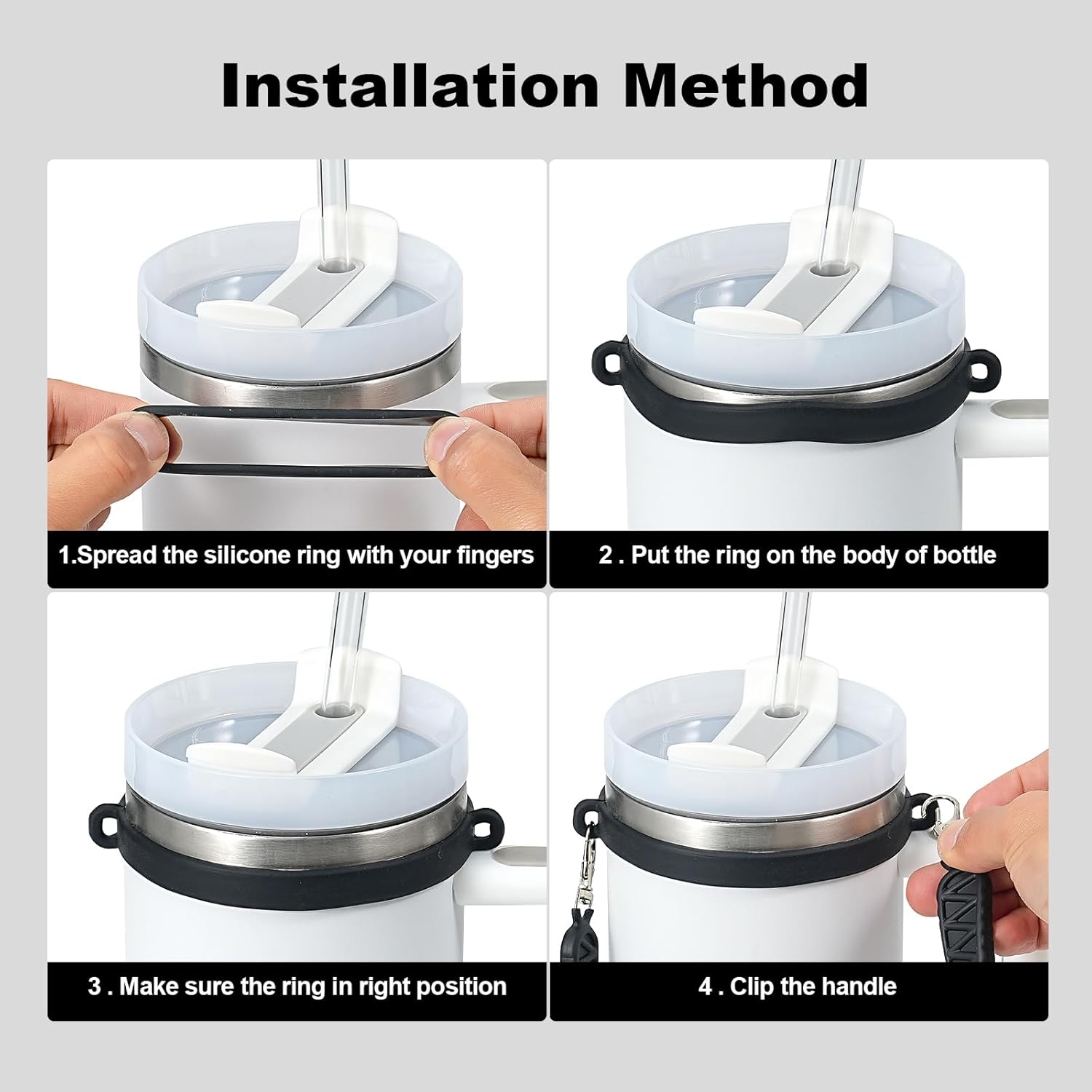 Installation Method

1.Spread the silicone ring with your fingers

2 . Put the ring on the body of bottle

3 . Make sure the ring in right position

4 . Clip the handle