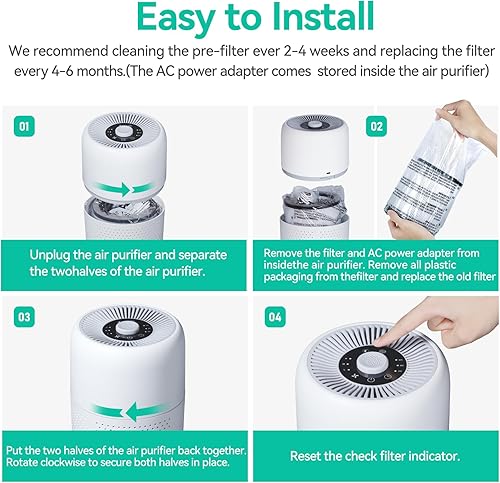 Easy to Install

We recommend cleaning the pre-filter ever 2-4 weeks and replacing the filter every 4-6 months.(The AC power adapter comes stored inside the air purifier)

01

Unplug the air purifier and separate the twohalves of the air purifier.

02

Remove the filter and AC power adapter from insidethe air purifier. Remove all plastic packaging from thefilter and replace the old filter

03

Put the two halves of the air purifier back together. Rotate clockwise to secure both halves in place.

04

Reset the check filter indicator.