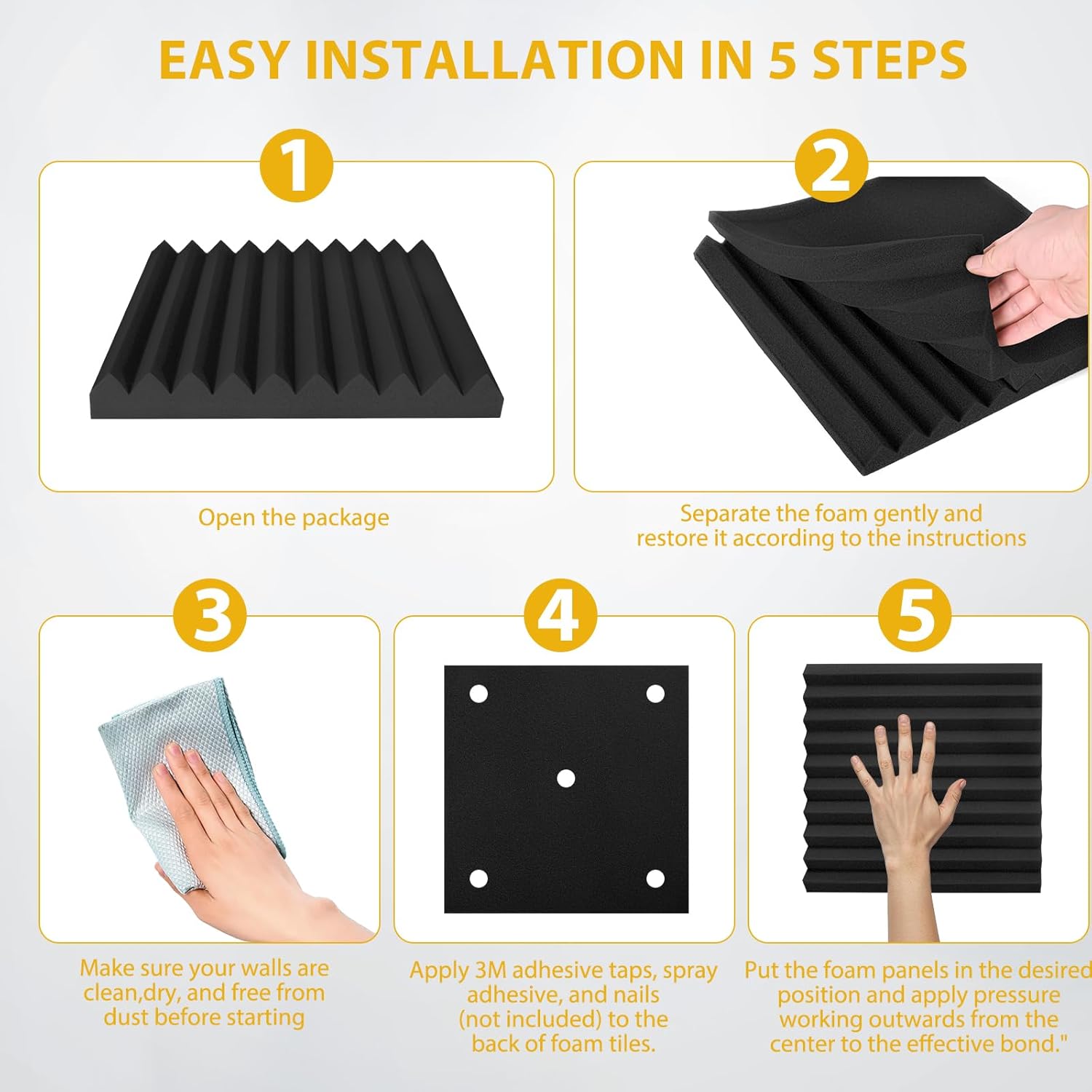 EASY INSTALLATION IN 5 STEPS

1

Open the package

2

Separate the foam gently and restore it according to the instructions

3

Make sure your walls are clean,dry, and free from dust before starting

4

Apply 3M adhesive taps, spray adhesive, and nails (not included) to the back of foam tiles.

5

Put the foam panels in the desired position and apply pressure working outwards from the center to the effective bond."