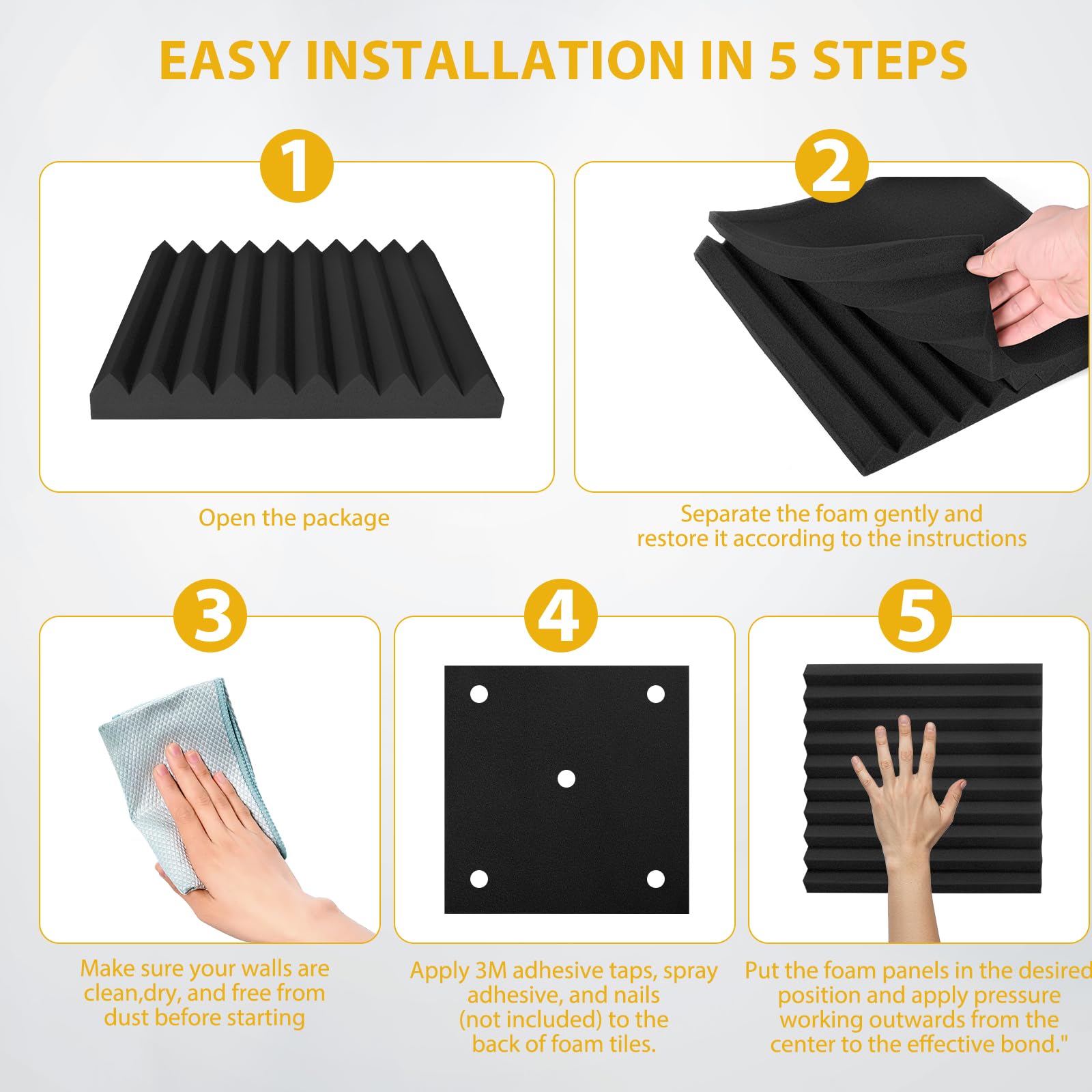 EASY INSTALLATION IN 5 STEPS

1

Open the package

2

Separate the foam gently and restore it according to the instructions

3

Make sure your walls are clean,dry, and free from dust before starting

4

Apply 3M adhesive taps, spray adhesive, and nails (not included) to the back of foam tiles.

5

Put the foam panels in the desired position and apply pressure working outwards from the center to the effective bond."