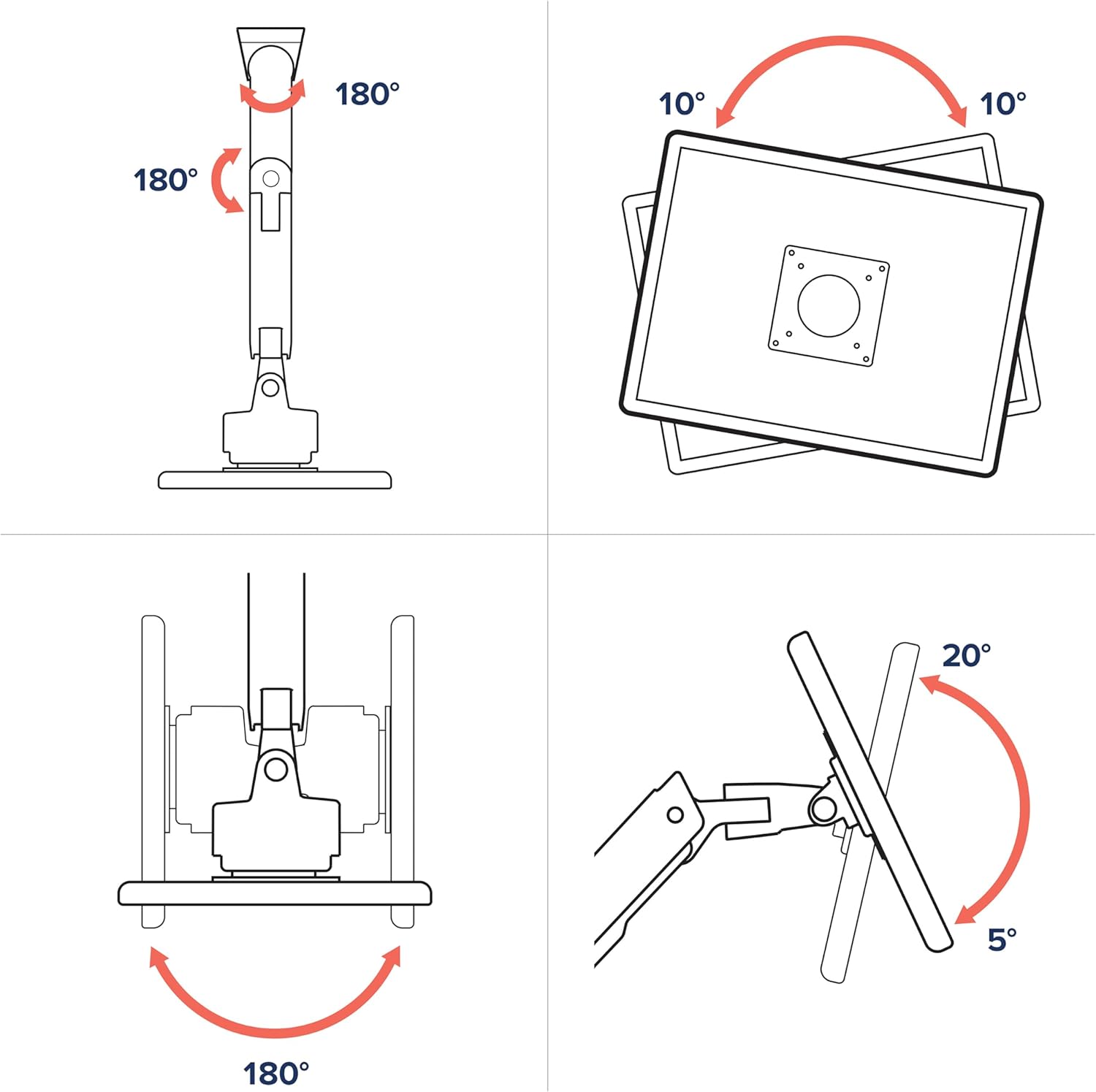 180°
180°

10°
10°

180°

20°
5°