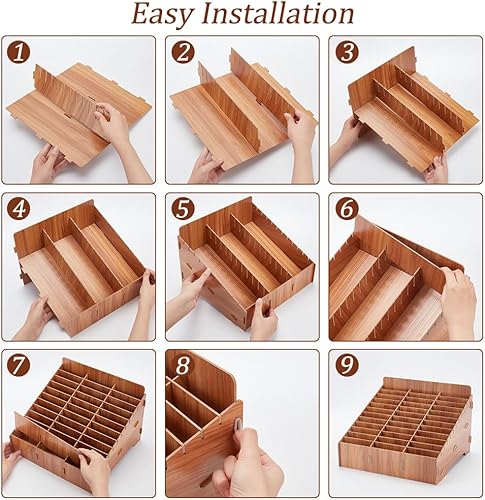 Easy Installation

1

2

3

4

5

6

7

8

9