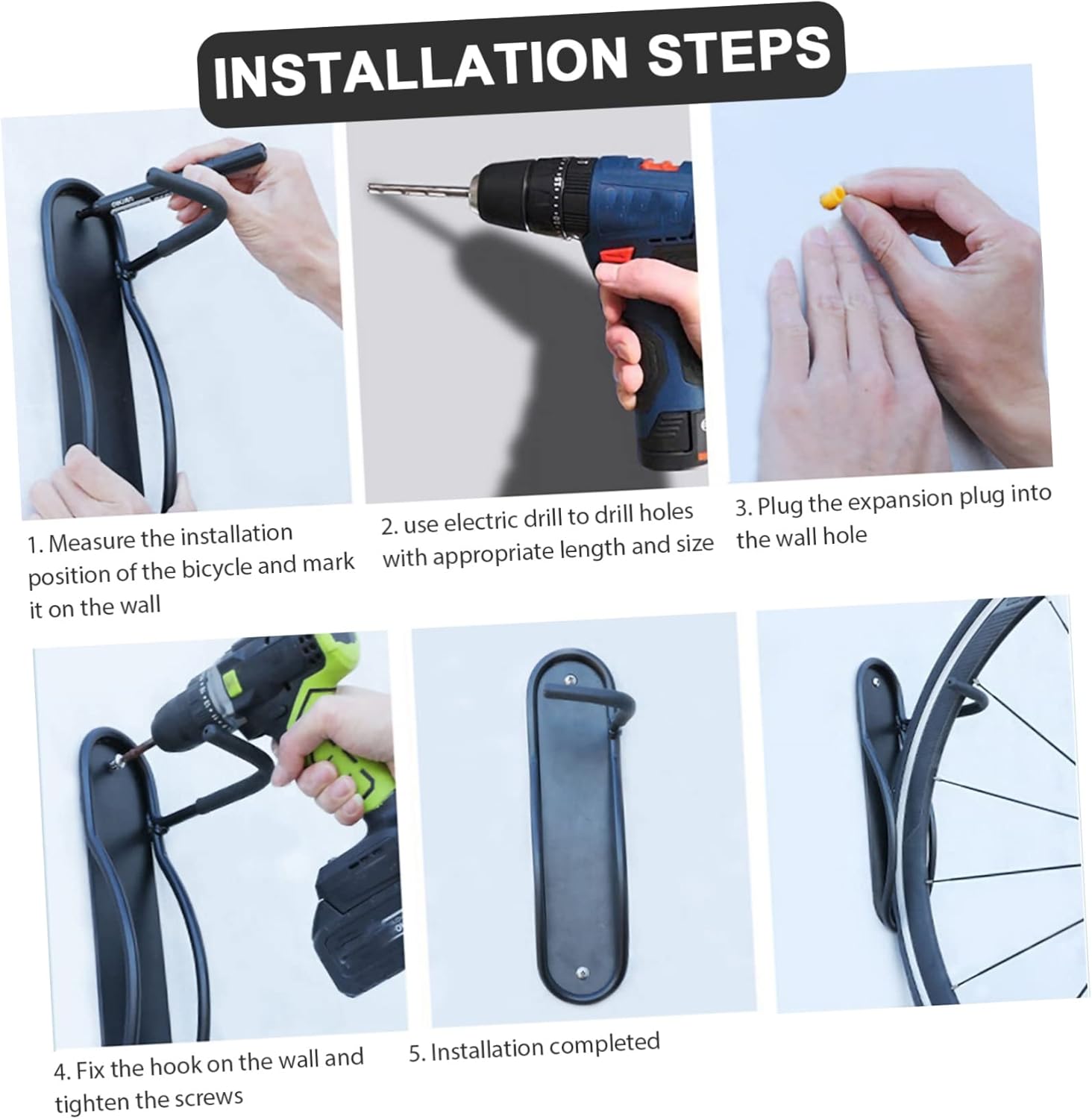 INSTALLATION STEPS

1. Measure the installation position of the bicycle and mark it on the wall

2. use electric drill to drill holes with appropriate length and size

3. Plug the expansion plug into the wall hole

4. Fix the hook on the wall and tighten the screws

5. Installation completed