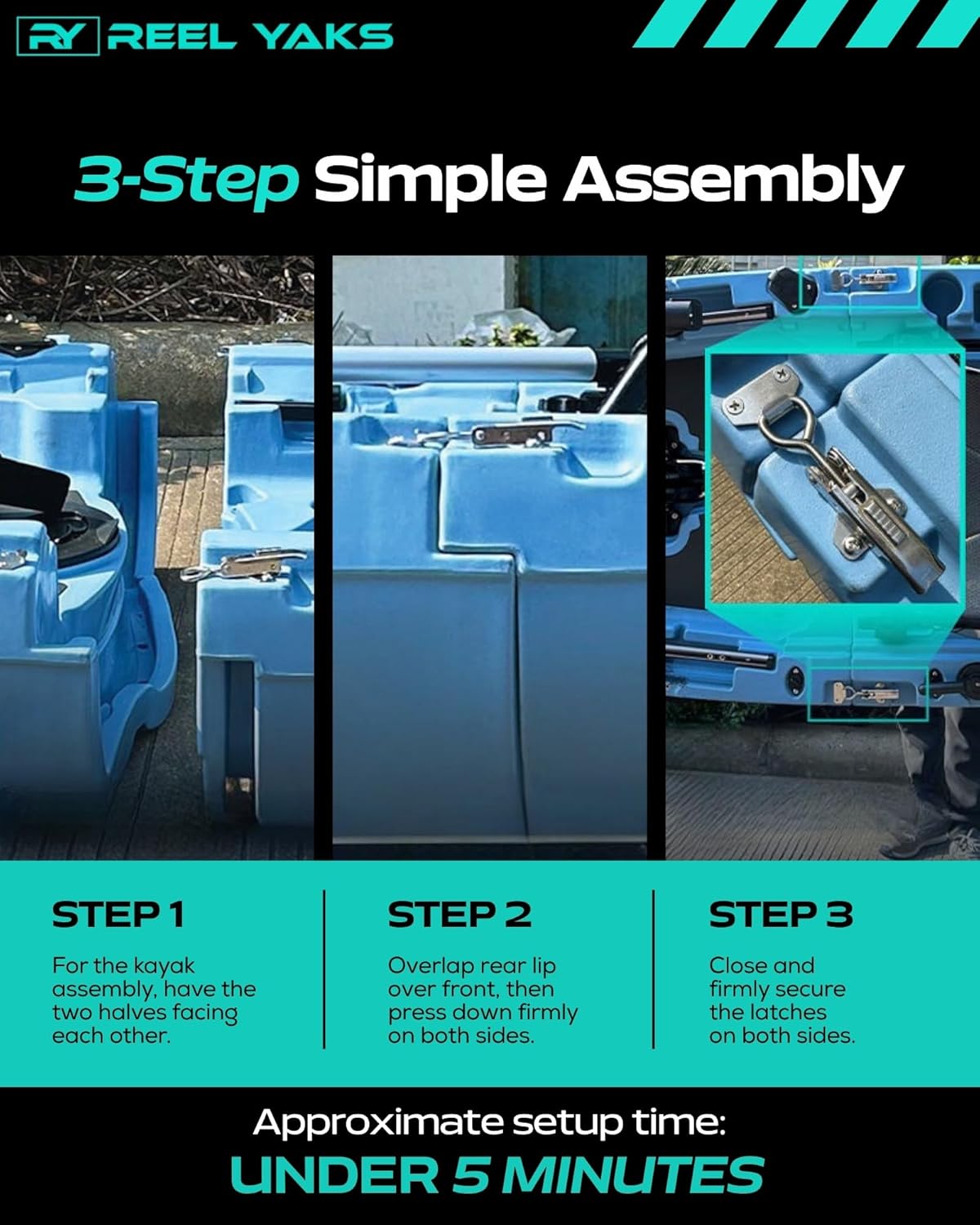 RY REEL YAKS

3-Step Simple Assembly

STEP 1

For the kayak assembly, have the two halves facing each other.

STEP 2

Overlap rear lip over front, then press down firmly on both sides.

STEP 3

Close and firmly secure the latches on both sides.

Approximate setup time:

UNDER 5 MINUTES