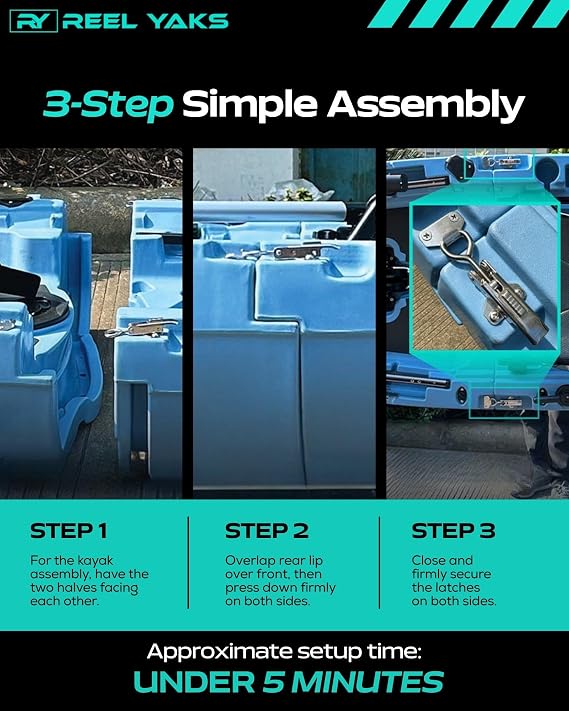 RY REEL YAKS

3-Step Simple Assembly

STEP 1

For the kayak assembly, have the two halves facing each other.

STEP 2

Overlap rear lip over front, then press down firmly on both sides.

STEP 3

Close and firmly secure the latches on both sides.

Approximate setup time:
UNDER 5 MINUTES