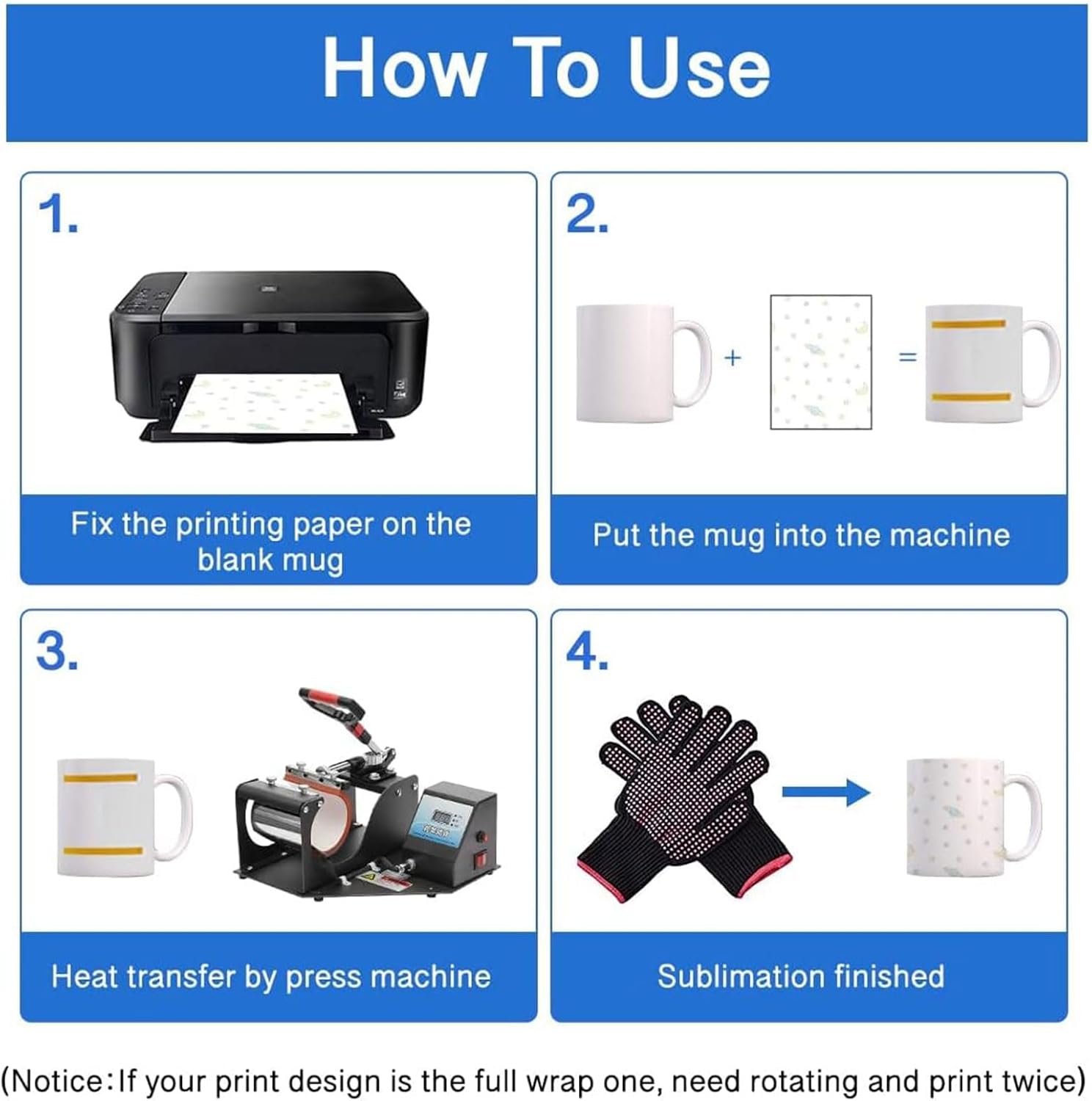 How To Use

1.

Fix the printing paper on the blank mug

2.

+ =

Put the mug into the machine

3.

Heat transfer by press machine

4.

Sublimation finished

(Notice:If your print design is the full wrap one, need rotating and print twice)