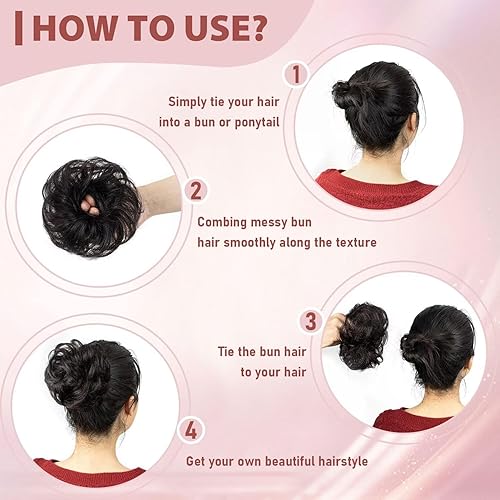 HOW TO USE?

1

Simply tie your hair into a bun or ponytail

2

Combing messy bun hair smoothly along the texture

3

Tie the bun hair to your hair

4

Get your own beautiful hairstyle