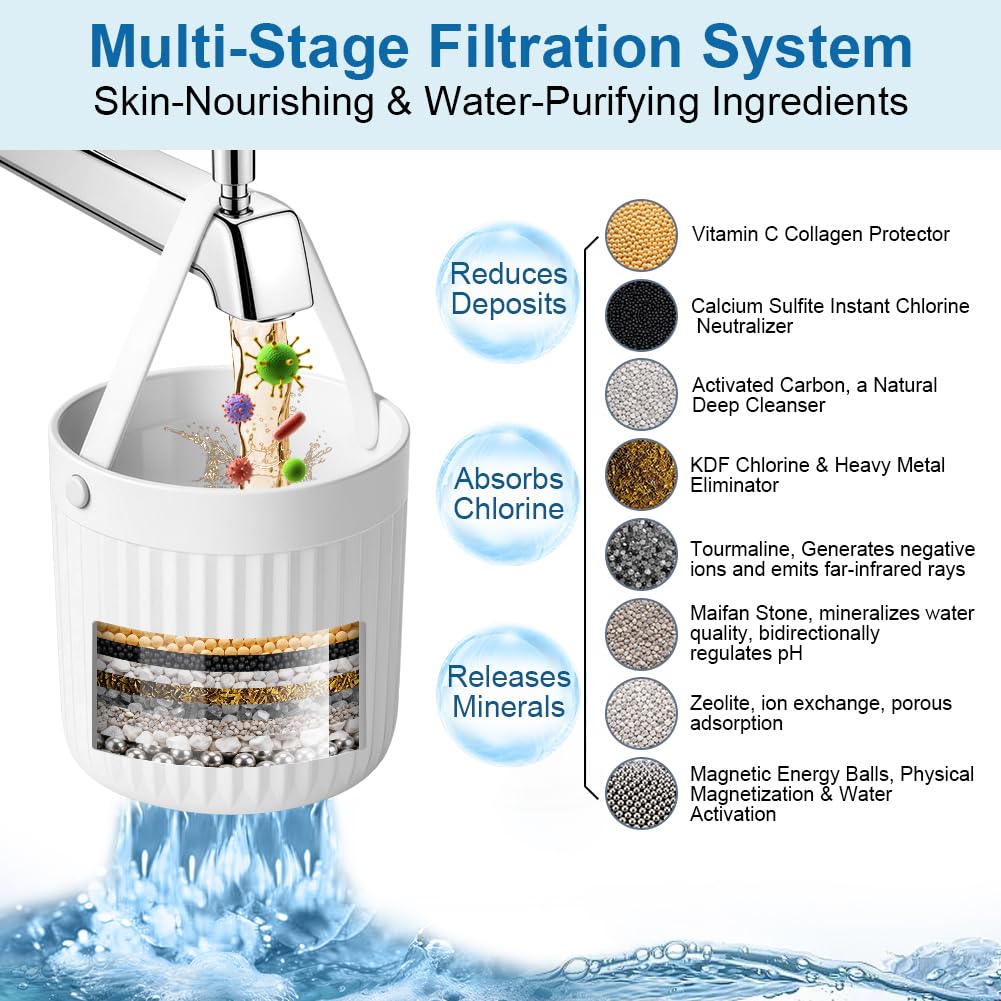 Multi-Stage Filtration System
Skin-Nourishing & Water-Purifying Ingredients

Reduces Deposits

Absorbs Chlorine

Releases Minerals

Vitamin C Collagen Protector

Calcium Sulfite Instant Chlorine Neutralizer

Activated Carbon, a Natural Deep Cleanser

KDF Chlorine & Heavy Metal Eliminator

Tourmaline, Generates negative ions and emits far-infrared rays

Maifan Stone, mineralizes water quality, bidirectionally regulates pH

Zeolite, ion exchange, porous adsorption

Magnetic Energy Balls, Physical Magnetization & Water Activation