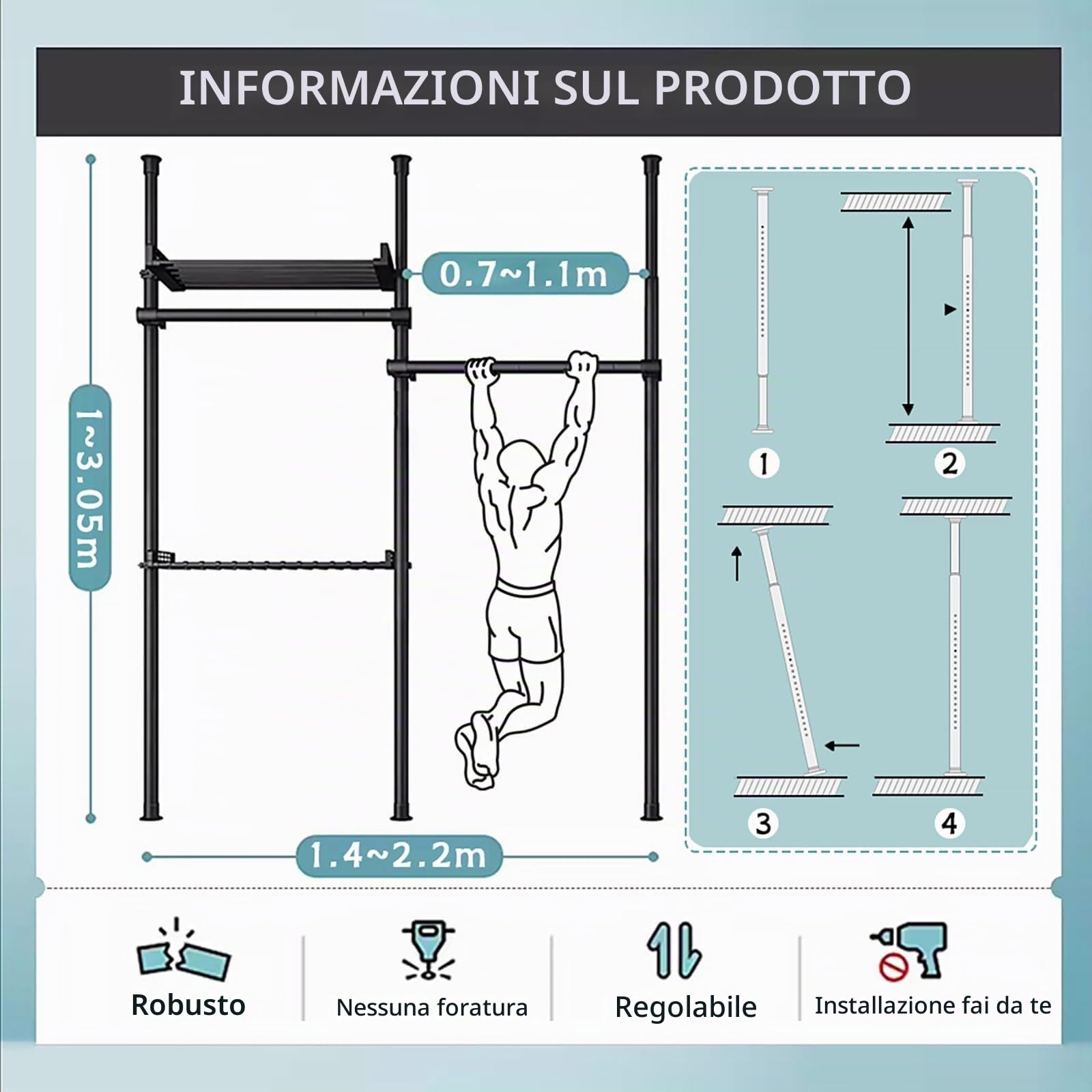 INFORMAZIONI SUL PRODOTTO

1~3.05m

0.7~1.1m

1.4~2.2m

1

2

3

4

Robusto

Nessuna foratura

Regolabile

Installazione fai da te