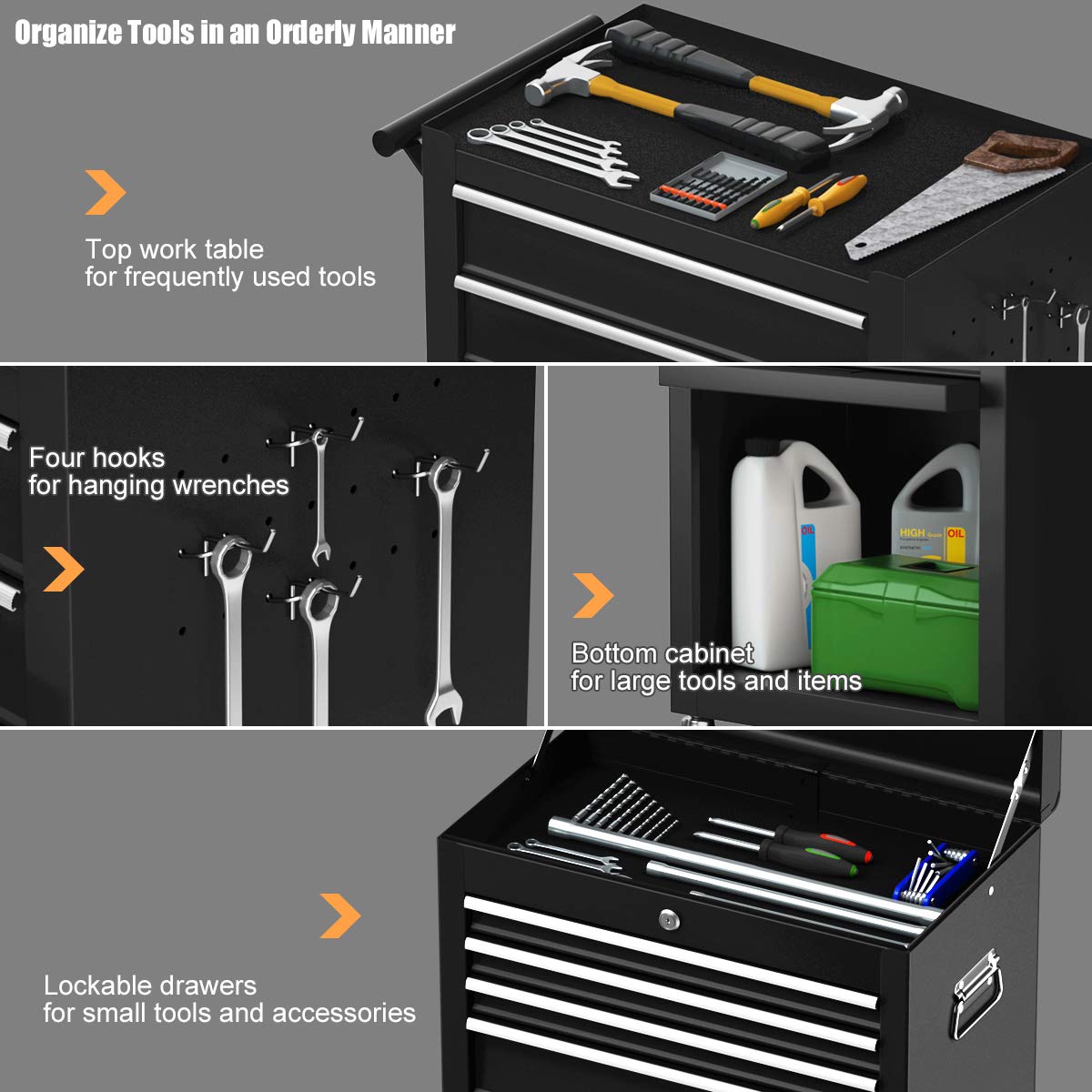 Organize Tools in an Orderly Manner

Top work table
for frequently used tools

Four hooks
for hanging wrenches

HIGH OIL

Bottom cabinet
for large tools and items

Lockable drawers
for small tools and accessories