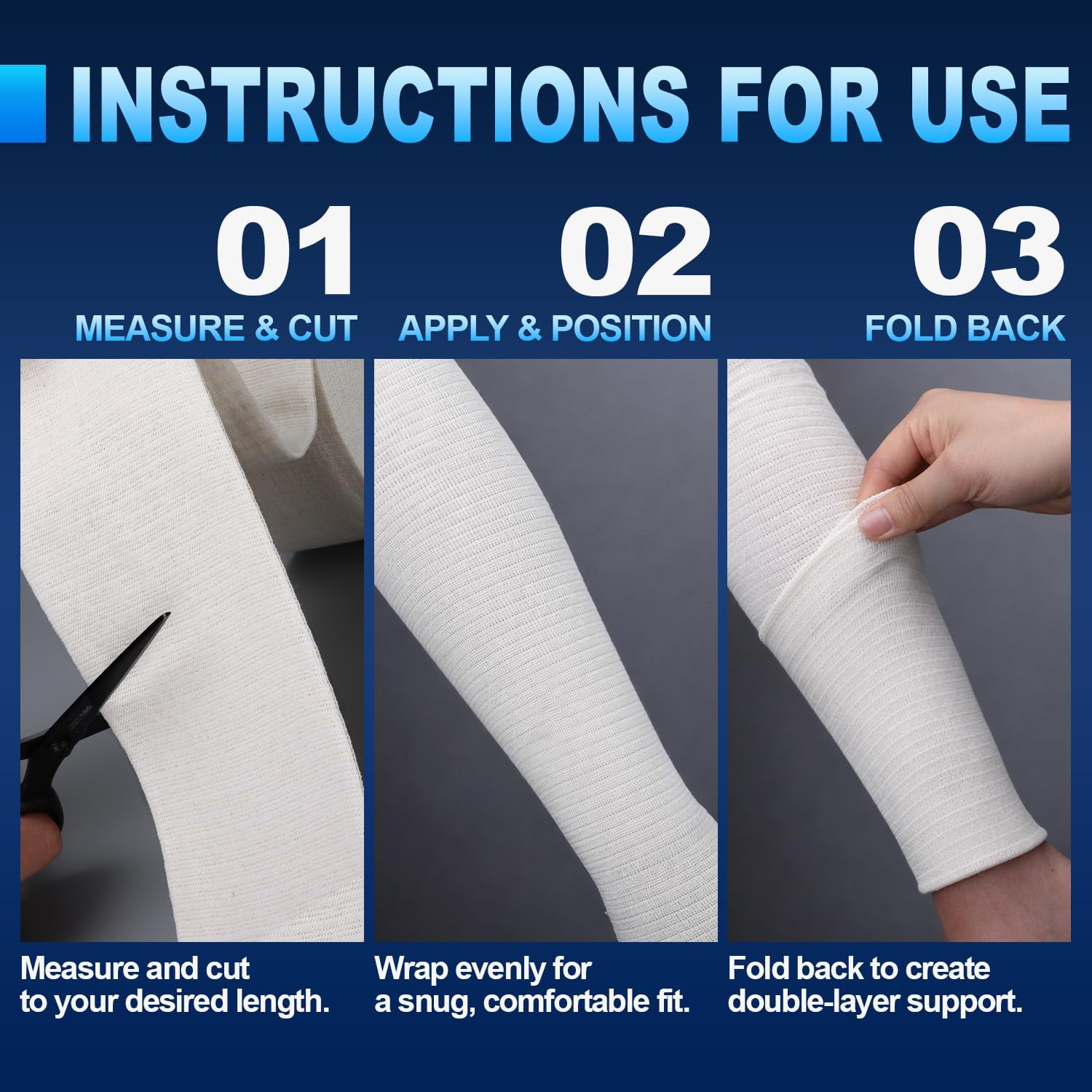 INSTRUCTIONS FOR USE

01
MEASURE & CUT

Measure and cut to your desired length.

02
APPLY & POSITION

Wrap evenly for a snug, comfortable fit.

03
FOLD BACK

Fold back to create double-layer support.