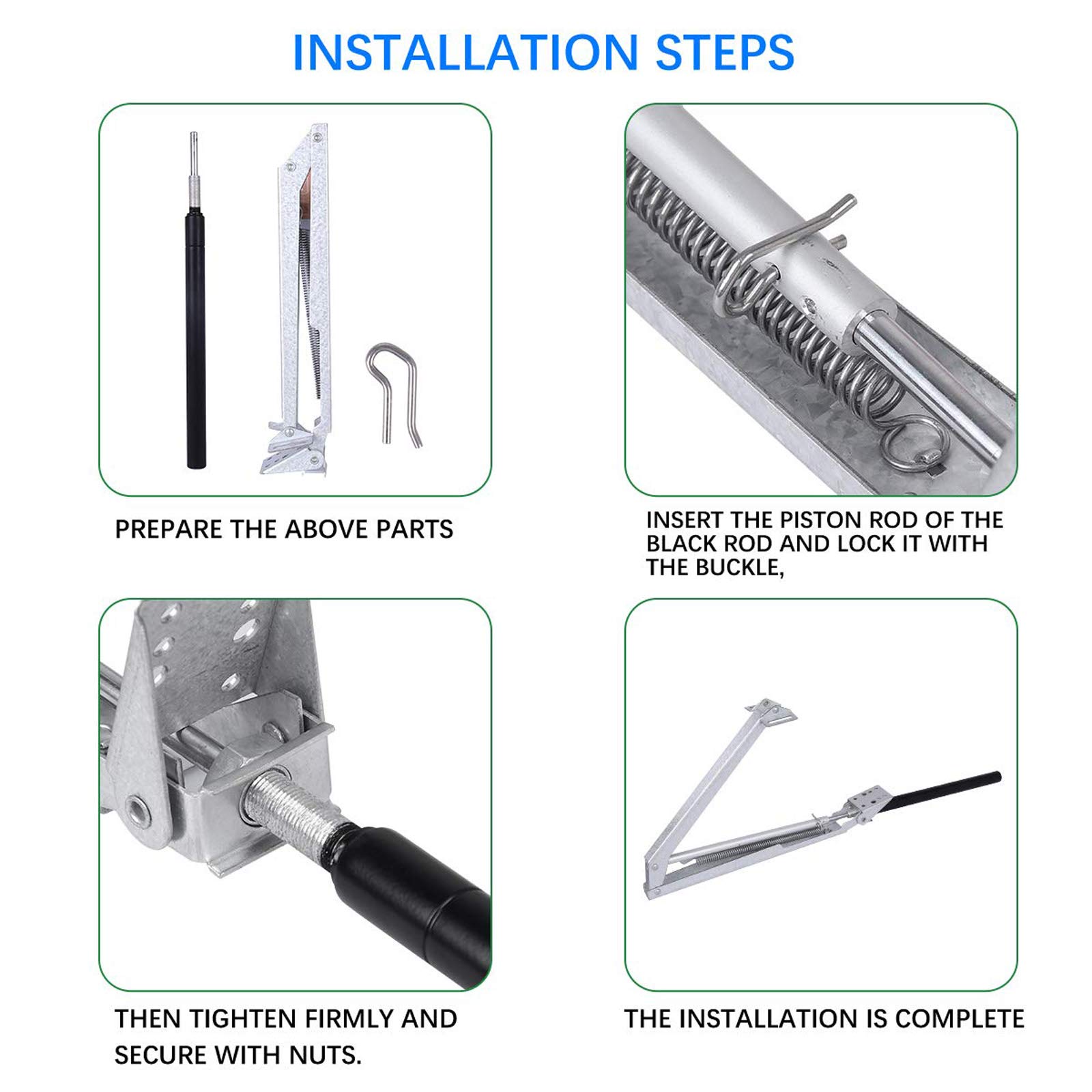 INSTALLATION STEPS

PREPARE THE ABOVE PARTS

INSERT THE PISTON ROD OF THE BLACK ROD AND LOCK IT WITH THE BUCKLE,

THEN TIGHTEN FIRMLY AND SECURE WITH NUTS.

THE INSTALLATION IS COMPLETE