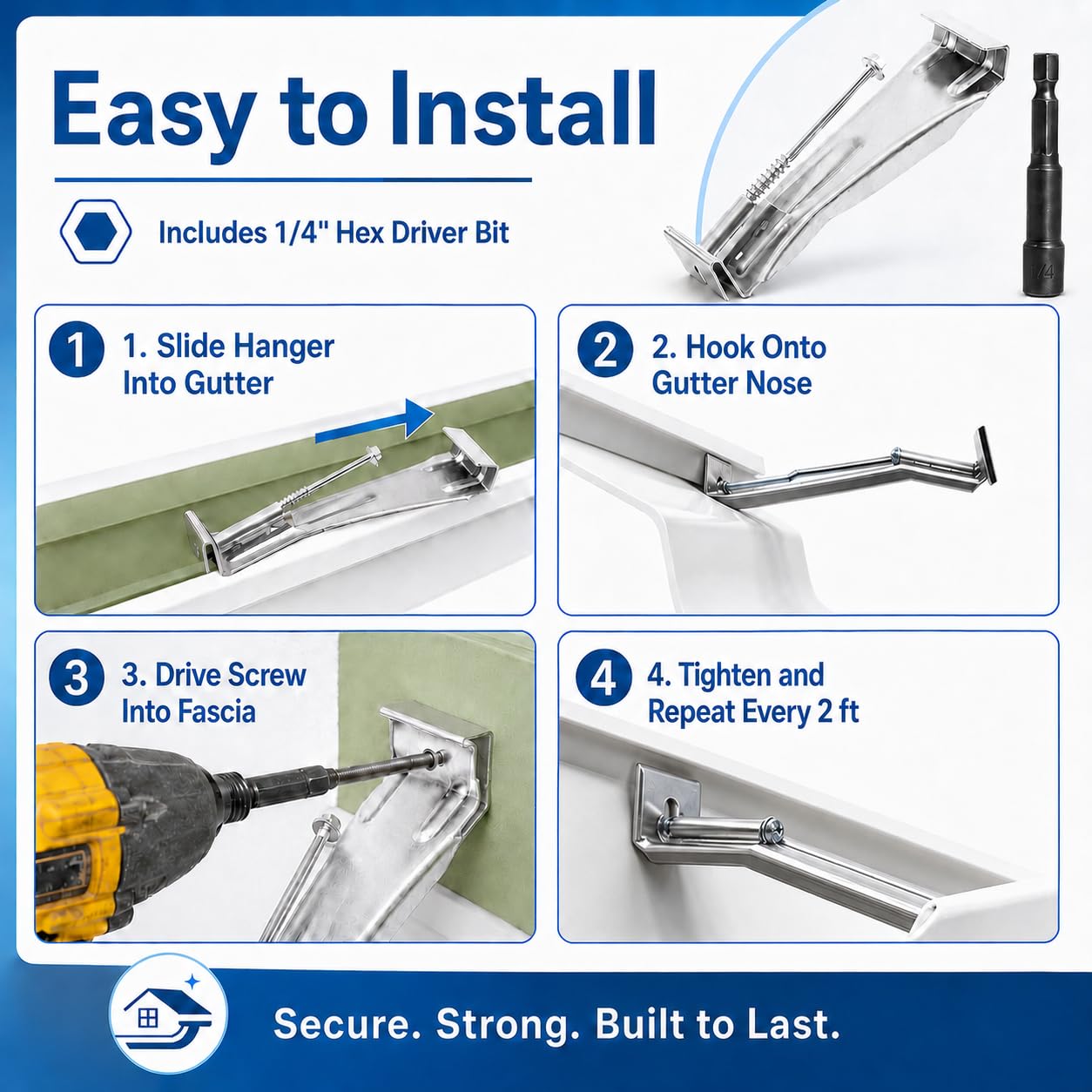 Easy to Install

Includes 1/4" Hex Driver Bit

1/4

1 1. Slide Hanger Into Gutter

2 2. Hook Onto Gutter Nose

3 3. Drive Screw Into Fascia

4 4. Tighten and Repeat Every 2 ft

Secure. Strong. Built to Last.