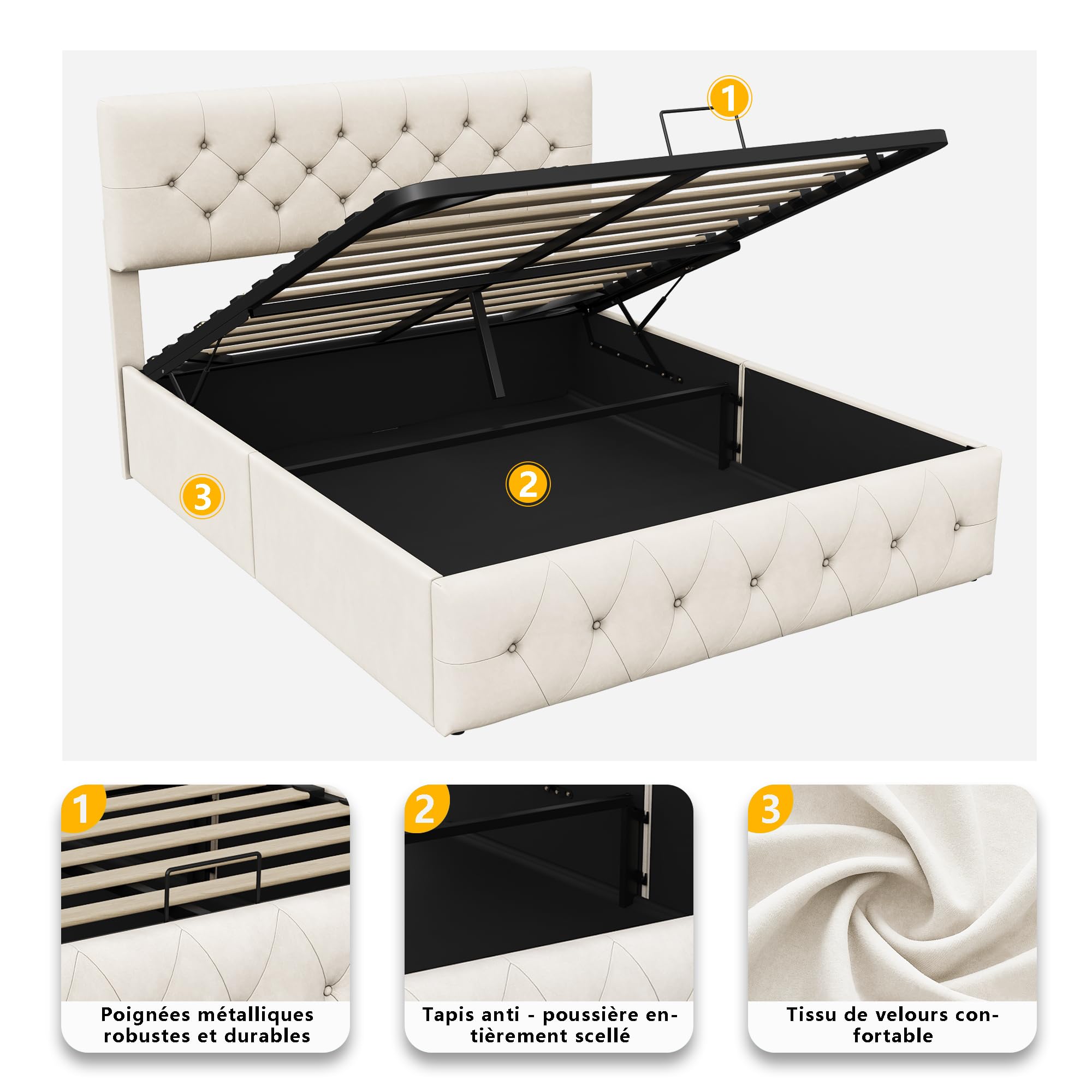 1

2

3

1

Poignées métalliques robustes et durables

2

Tapis anti - poussière entièrement scellé

3

Tissu de velours confortable