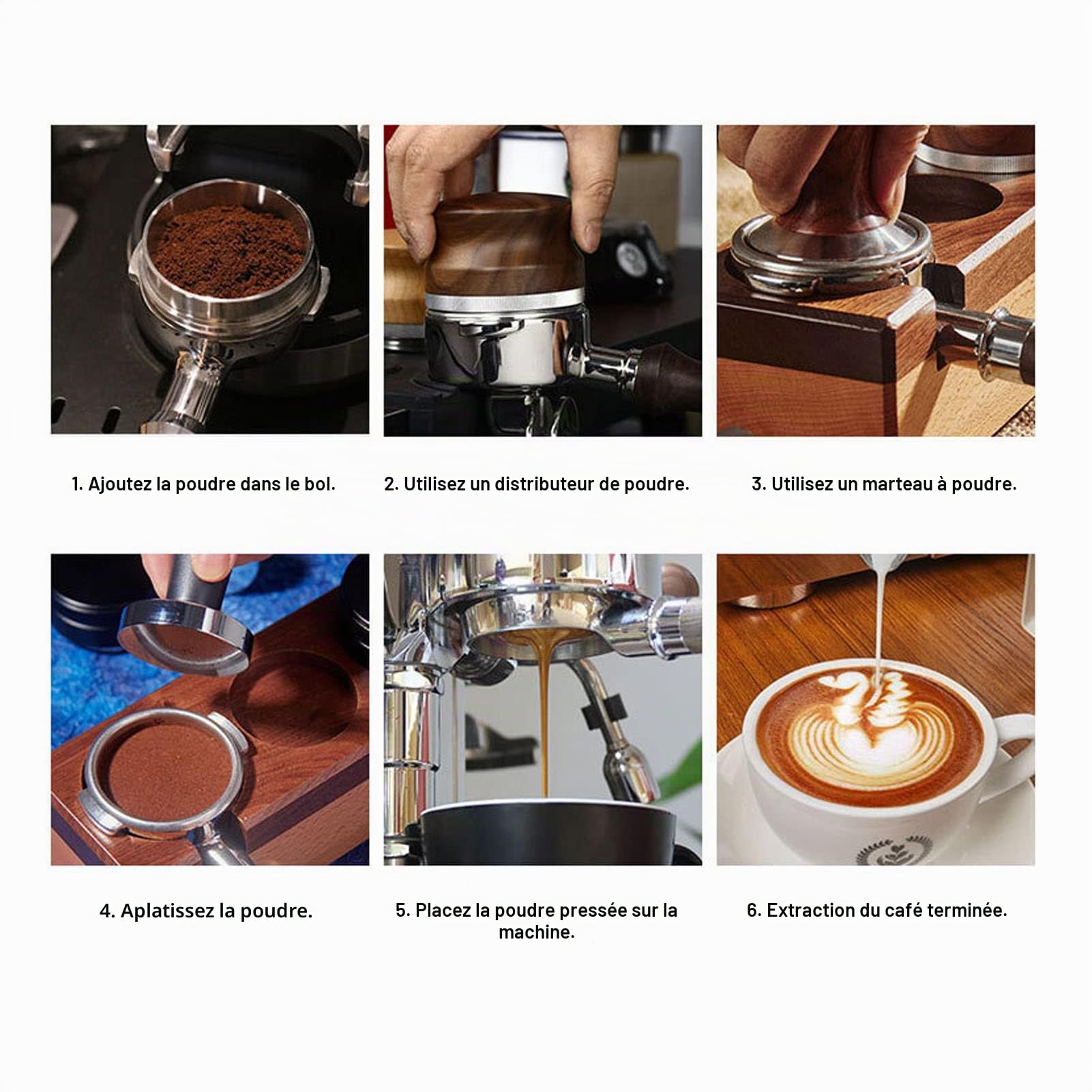 1. Ajoutez la poudre dans le bol.

2. Utilisez un distributeur de poudre.

3. Utilisez un marteau à poudre.

4. Aplatissez la poudre.

5. Placez la poudre pressée sur la machine.

6. Extraction du café terminée.