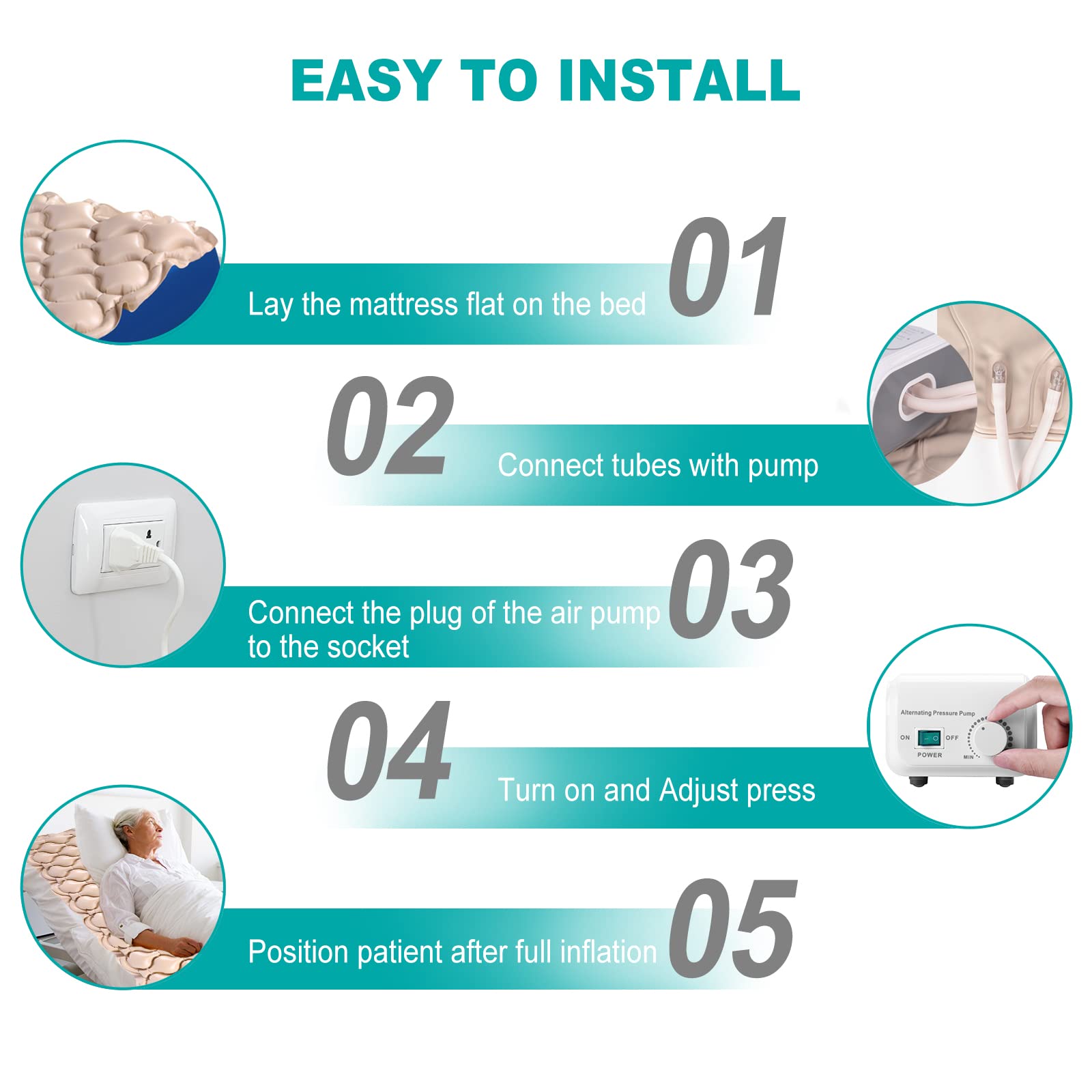 EASY TO INSTALL

Lay the mattress flat on the bed 01

02 Connect tubes with pump

Connect the plug of the air pump to the socket 03

04 Turn on and Adjust press

Alternating Pressure Pump
ON OFF
POWER
MIN

Position patient after full inflation 05