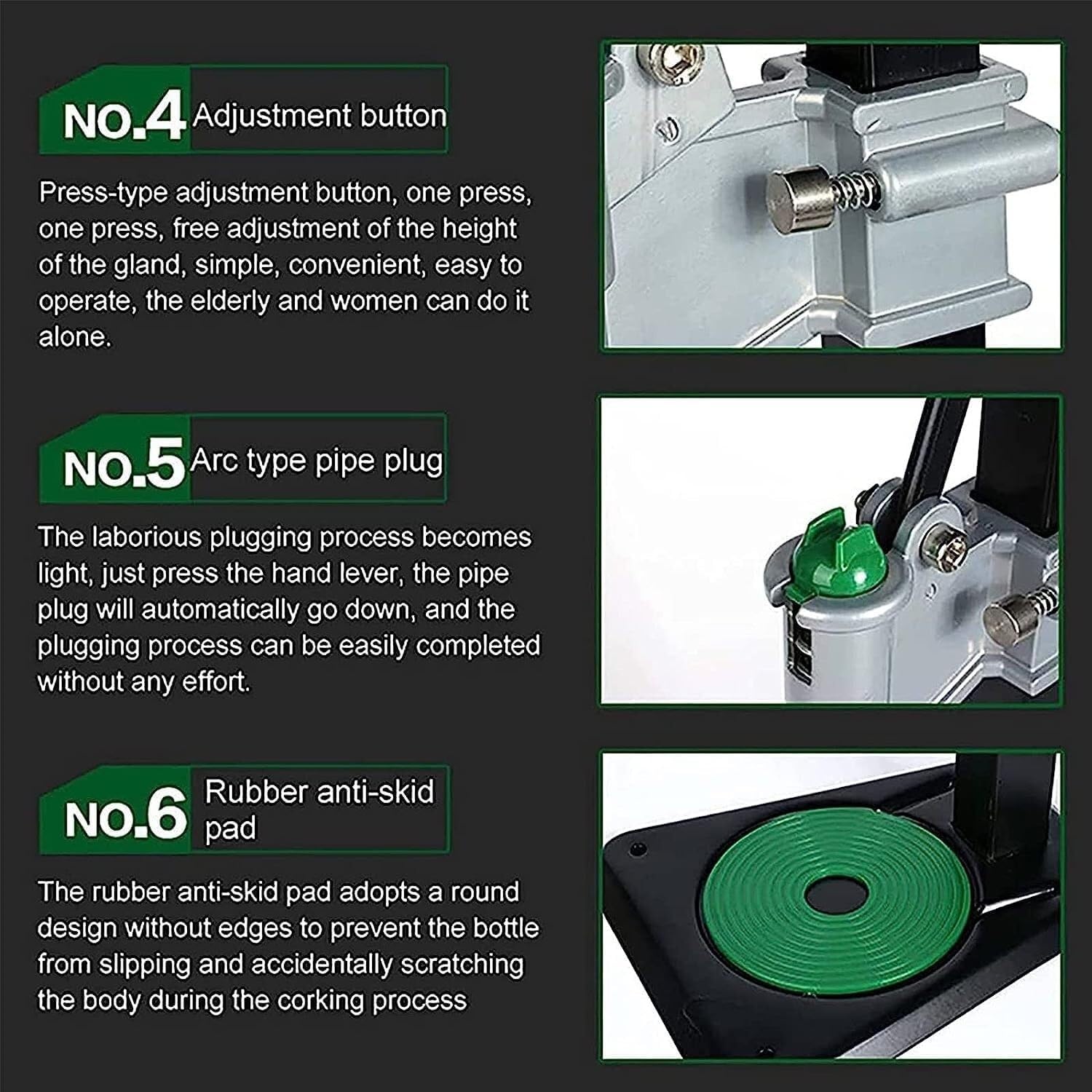 NO.4 Adjustment button

Press-type adjustment button, one press, one press, free adjustment of the height of the gland, simple, convenient, easy to operate, the elderly and women can do it alone.

NO.5 Arc type pipe plug

The laborious plugging process becomes light, just press the hand lever, the pipe plug will automatically go down, and the plugging process can be easily completed without any effort.

NO.6 Rubber anti-skid pad

The rubber anti-skid pad adopts a round design without edges to prevent the bottle from slipping and accidentally scratching the body during the corking process