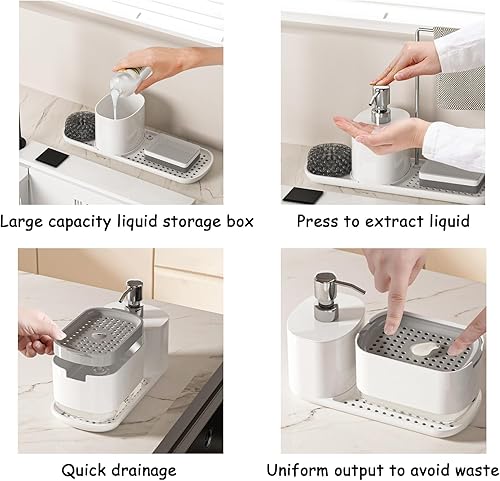 Large capacity liquid storage box

Press to extract liquid

Quick drainage

Uniform output to avoid waste