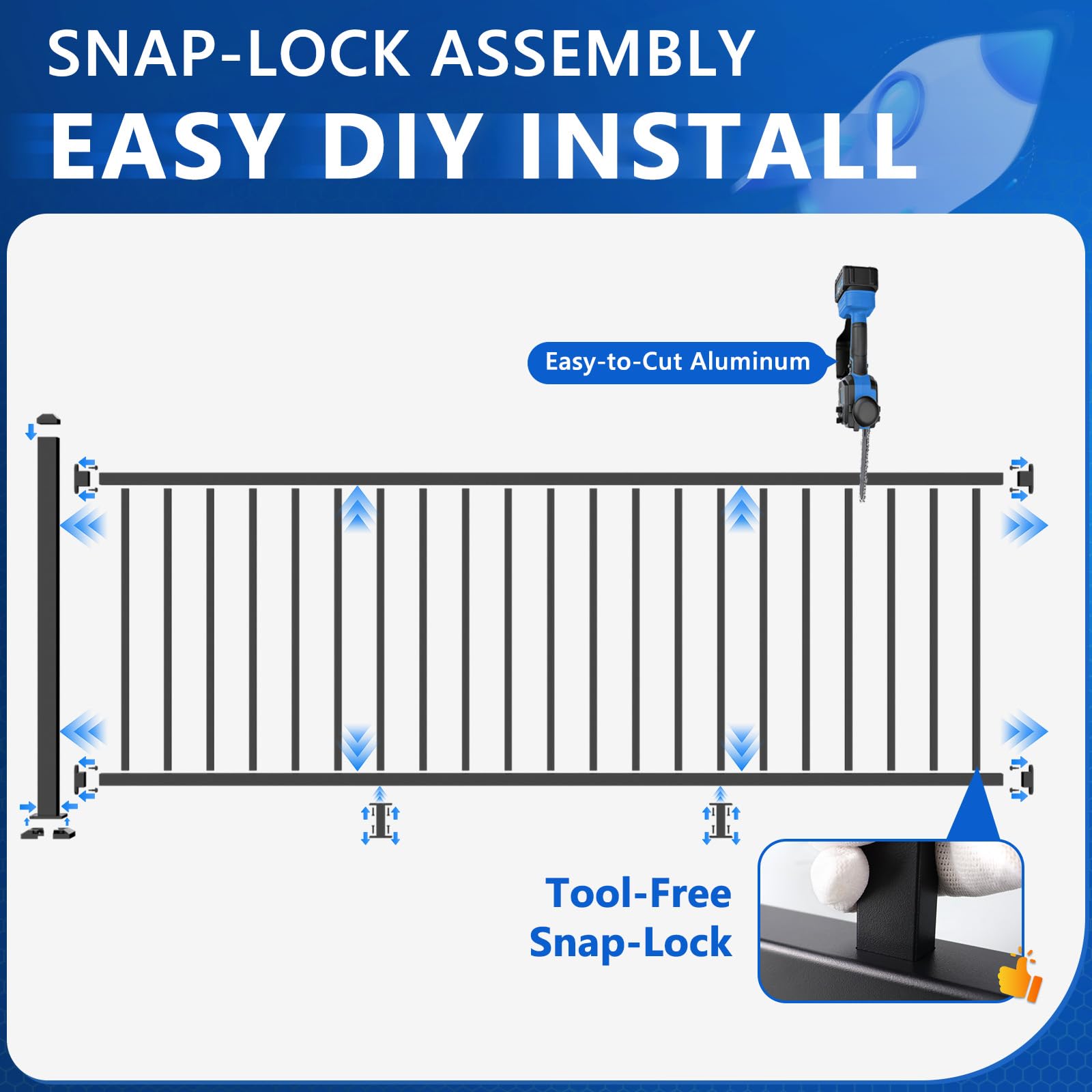 SNAP-LOCK ASSEMBLY
EASY DIY INSTALL

Easy-to-Cut Aluminum

Tool-Free
Snap-Lock