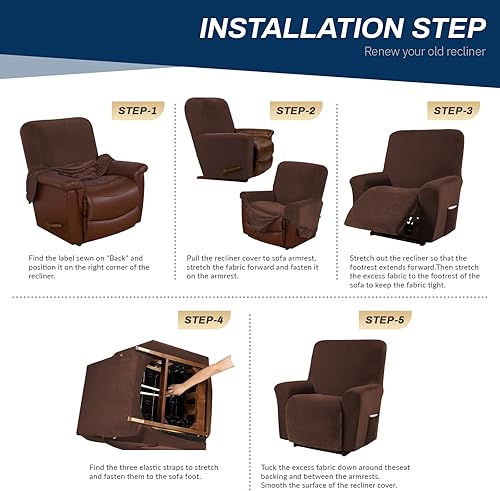 INSTALLATION STEP
Renew your old recliner

STEP-1
Find the label sewn on "Back" and position it on the right corner of the recliner.

STEP-2
Pull the recliner cover to sofa armrest, stretch the fabric forward and fasten it on the armrest.

STEP-3
Stretch out the recliner so that the footrest extends forward.Then stretch the excess fabric to the footrest of the sofa to keep the fabric tight.

STEP-4
Find the three elastic straps to stretch and fasten them to the sofa foot.

STEP-5
Tuck the excess fabric down around theseat backing and between the armrests. Smooth the surface of the recliner cover.