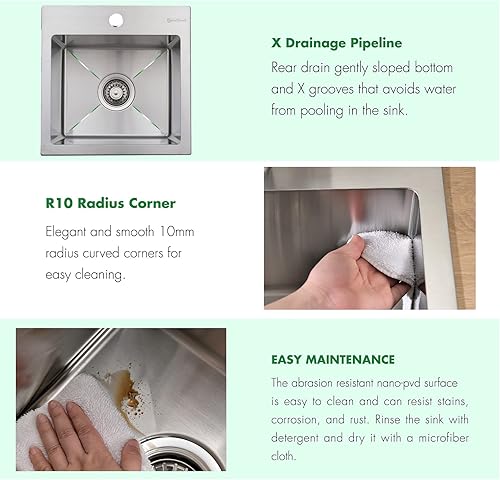 X Drainage Pipeline

Rear drain gently sloped bottom and X grooves that avoids water from pooling in the sink.

R10 Radius Corner

Elegant and smooth 10mm radius curved corners for easy cleaning.

EASY MAINTENANCE

The abrasion resistant nano-pvd surface is easy to clean and can resist stains, corrosion, and rust. Rinse the sink with detergent and dry it with a microfiber cloth.