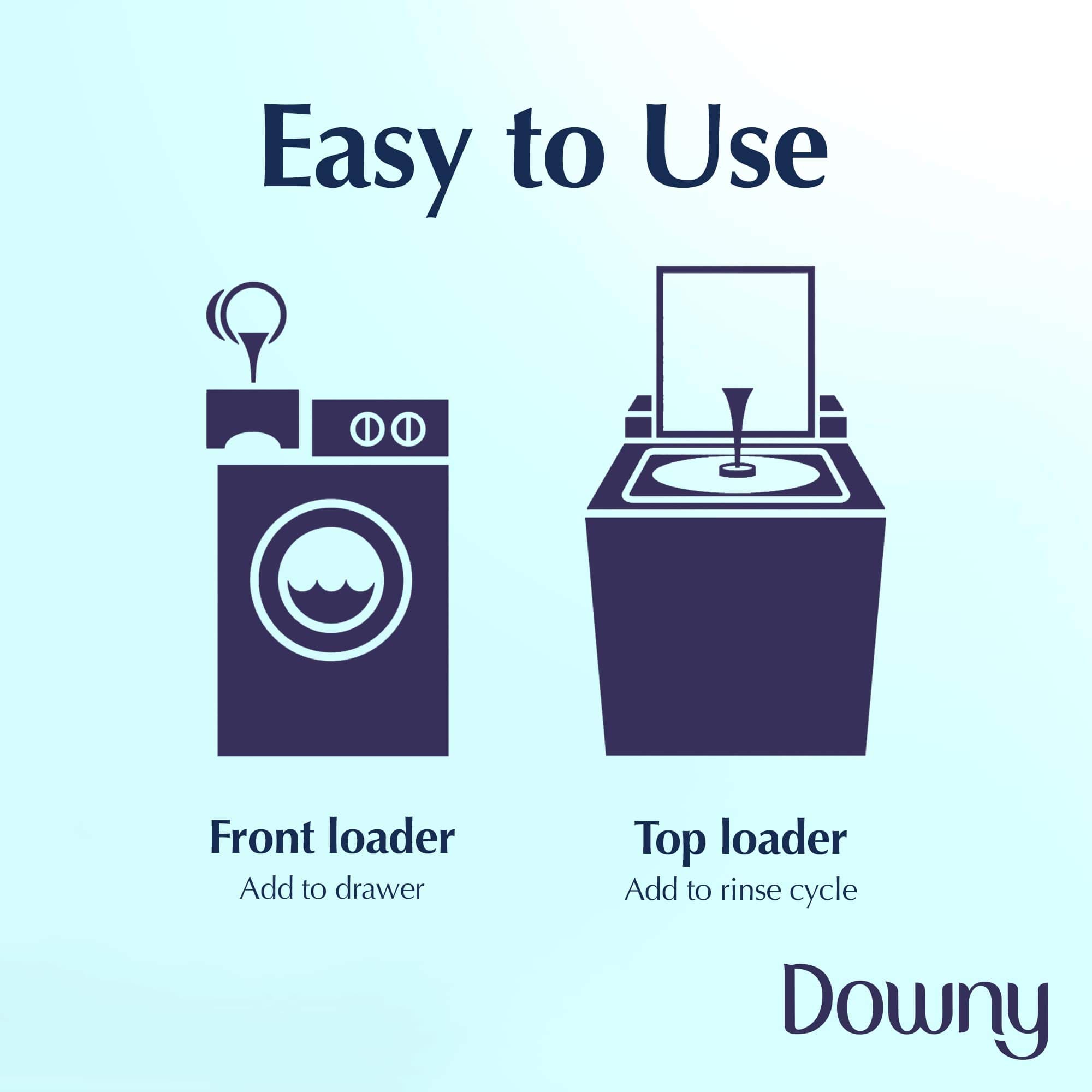 Easy to Use

Front loader
Add to drawer

Top loader
Add to rinse cycle

Downy