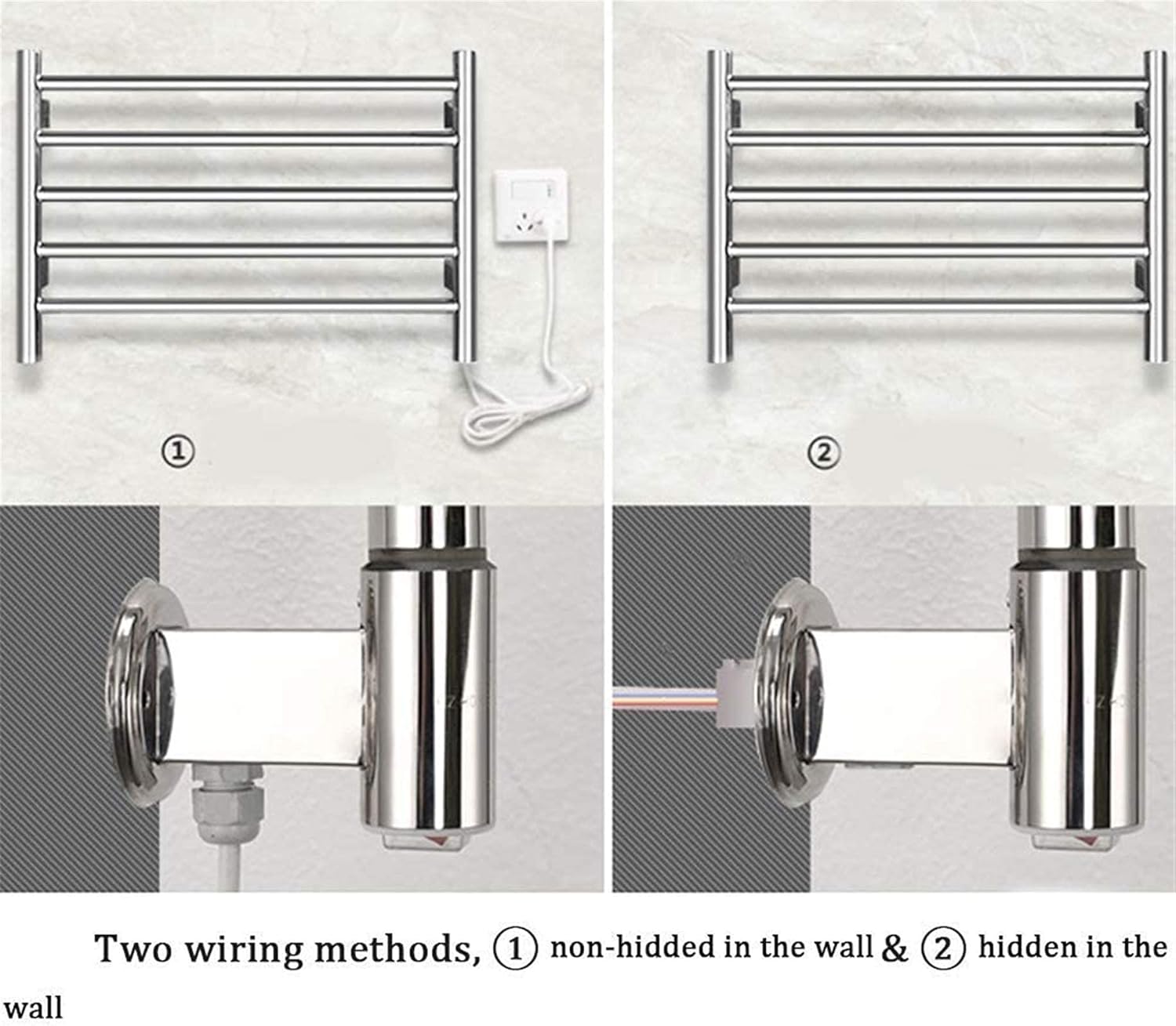 ①

②

Two wiring methods, ① non-hidded in the wall & ② hidden in the wall