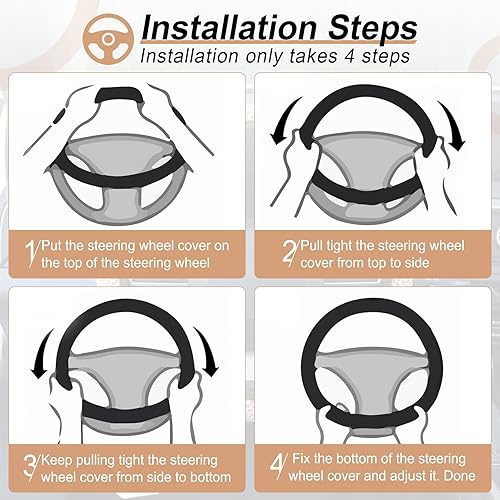 Installation Steps
Installation only takes 4 steps

1/ Put the steering wheel cover on the top of the steering wheel

2/ Pull tight the steering wheel cover from top to side

3/ Keep pulling tight the steering wheel cover from side to bottom

4/ Fix the bottom of the steering wheel cover and adjust it. Done