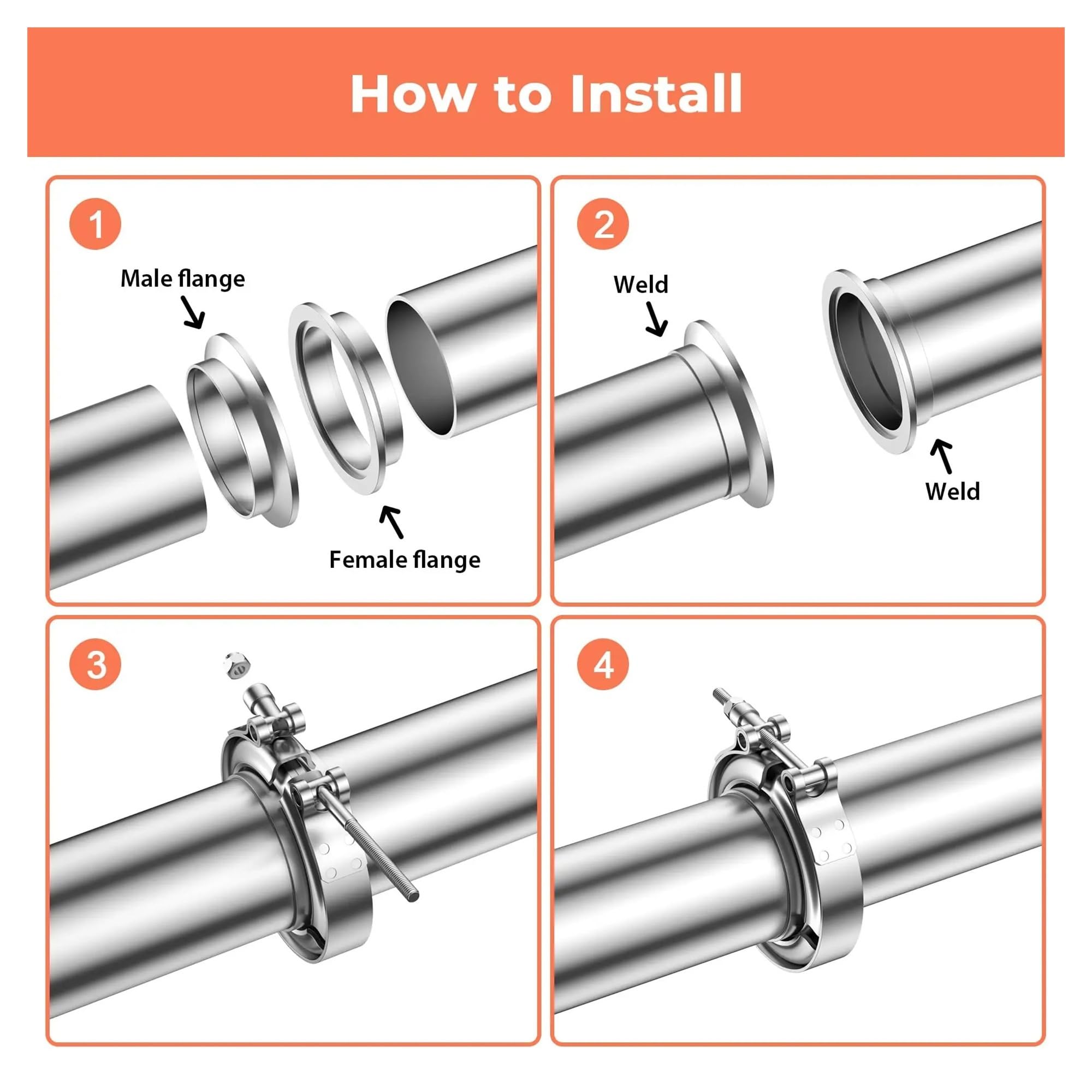 How to Install

1

Male flange

Female flange

2

Weld

Weld

3

4