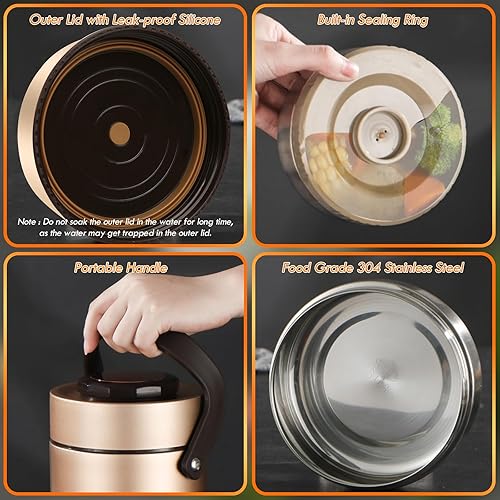 Outer Lid with Leak-proof Silicone

Note : Do not soak the outer lid in the water for long time, as the water may get trapped in the outer lid.

Built-in Sealing Ring

Portable Handle

Food Grade 304 Stainless Steel