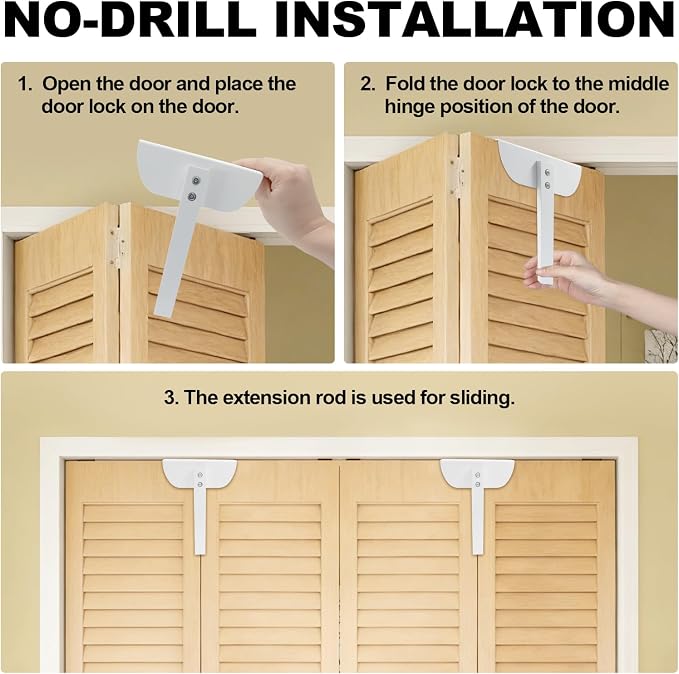 NO-DRILL INSTALLATION

1. Open the door and place the door lock on the door.

2. Fold the door lock to the middle hinge position of the door.

3. The extension rod is used for sliding.