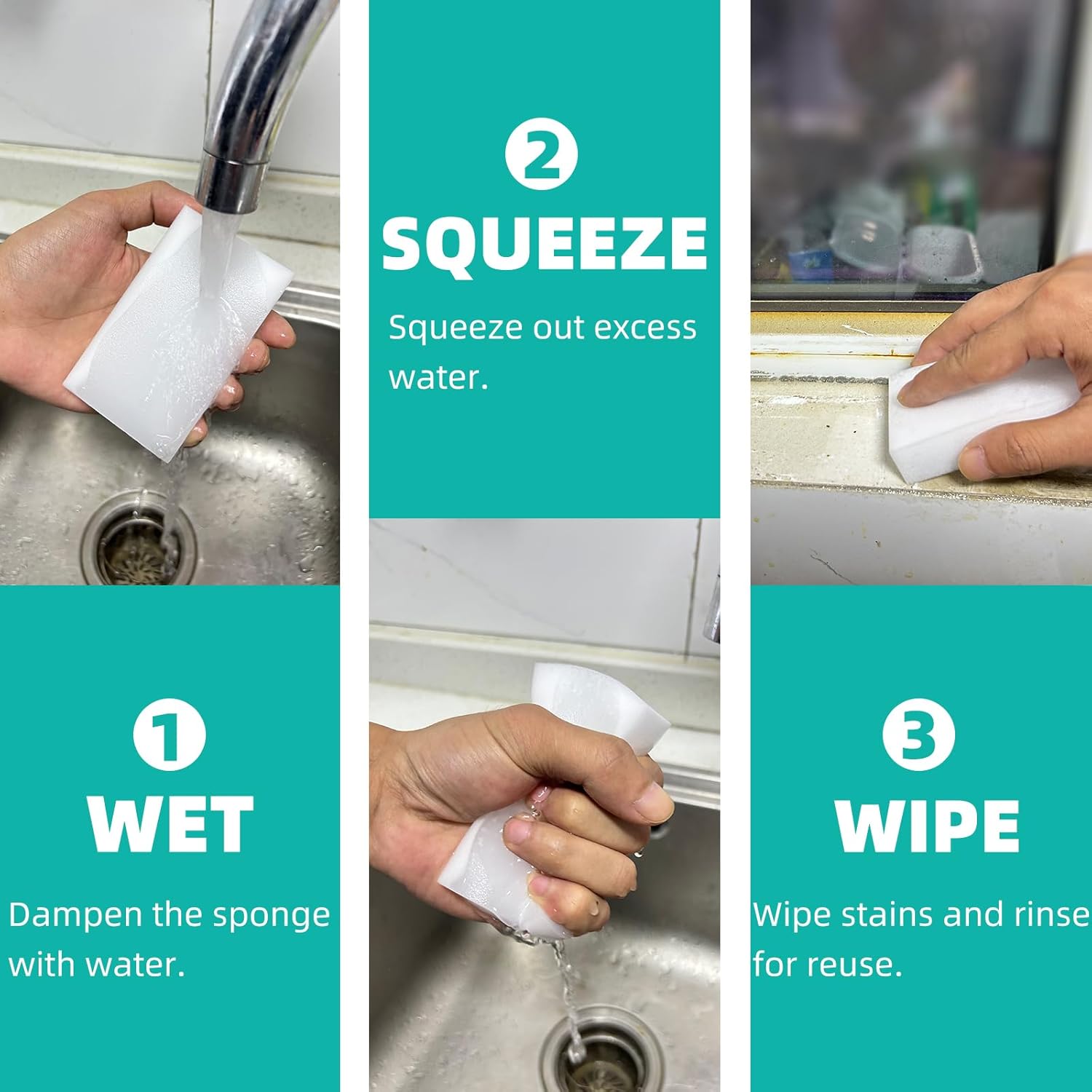 1
WET
Dampen the sponge with water.

2
SQUEEZE
Squeeze out excess water.

3
WIPE
Wipe stains and rinse for reuse.