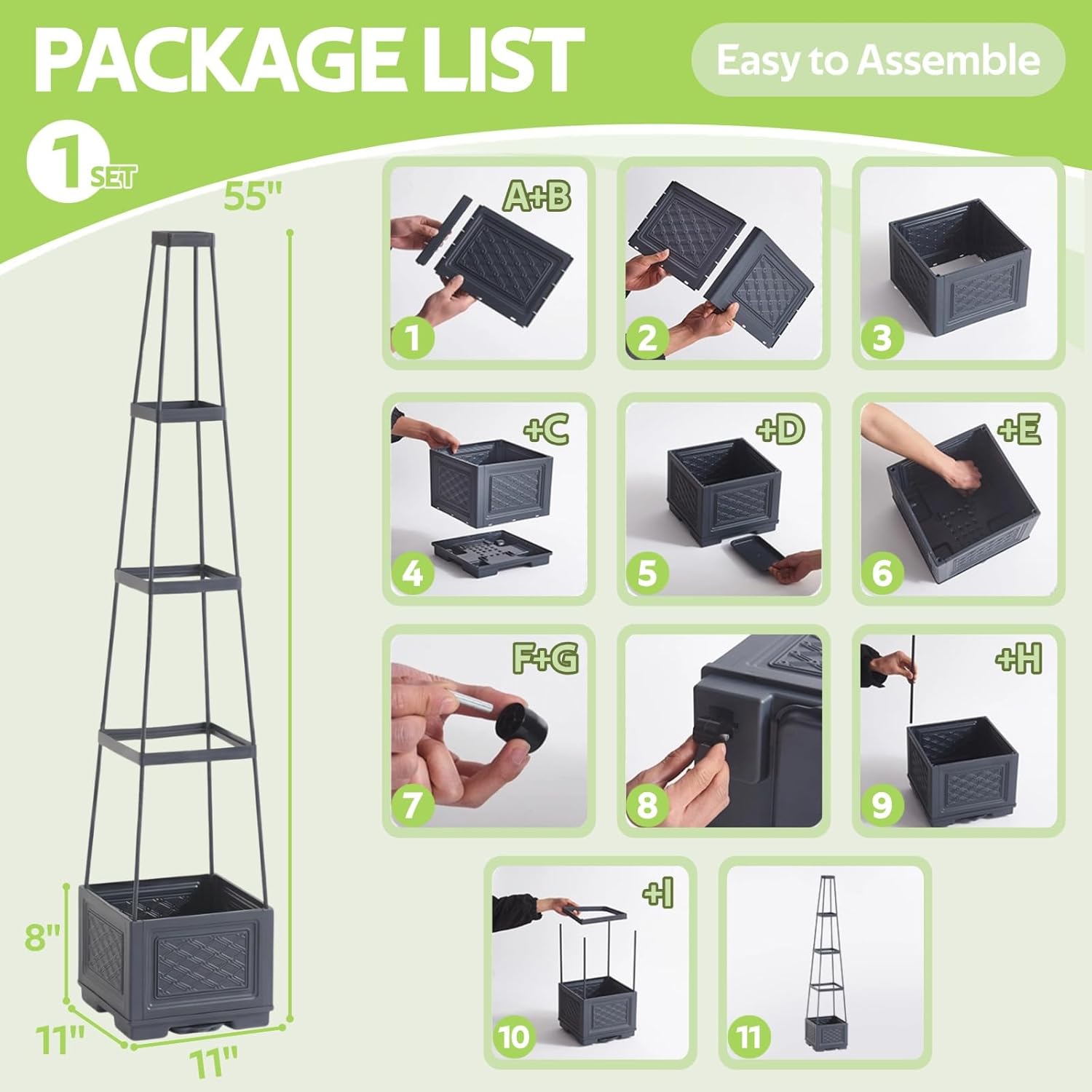 PACKAGE LIST

Easy to Assemble

1 SET

55"

8"

11"

11"

A+B

1

2

3

+C

4

+D

5

+E

6

F+G

7

8

+H

9

+I

10

11