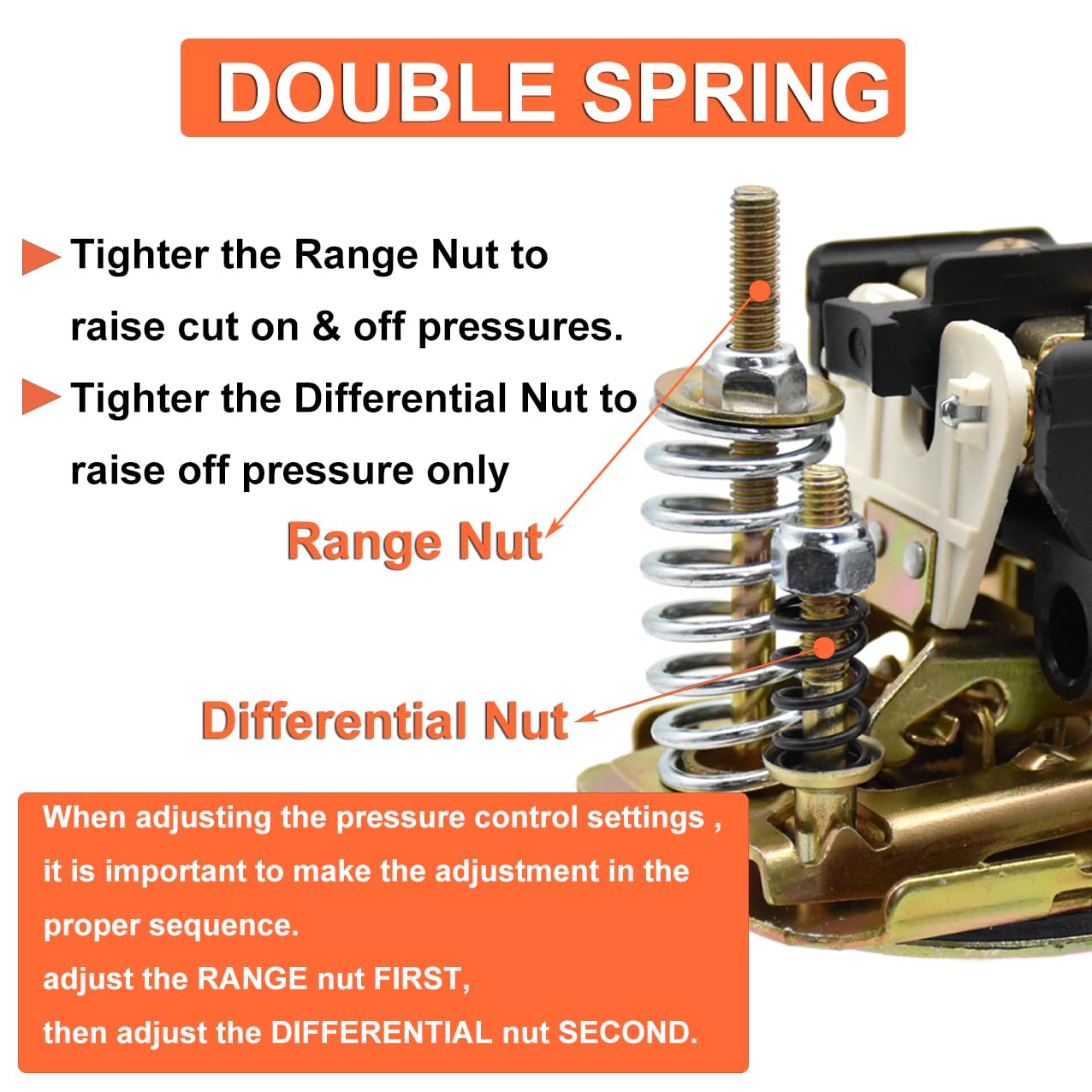 DOUBLE SPRING

Tighter the Range Nut to raise cut on & off pressures.

Tighter the Differential Nut to raise off pressure only

Range Nut

Differential Nut

When adjusting the pressure control settings , it is important to make the adjustment in the proper sequence.
adjust the RANGE nut FIRST,
then adjust the DIFFERENTIAL nut SECOND.