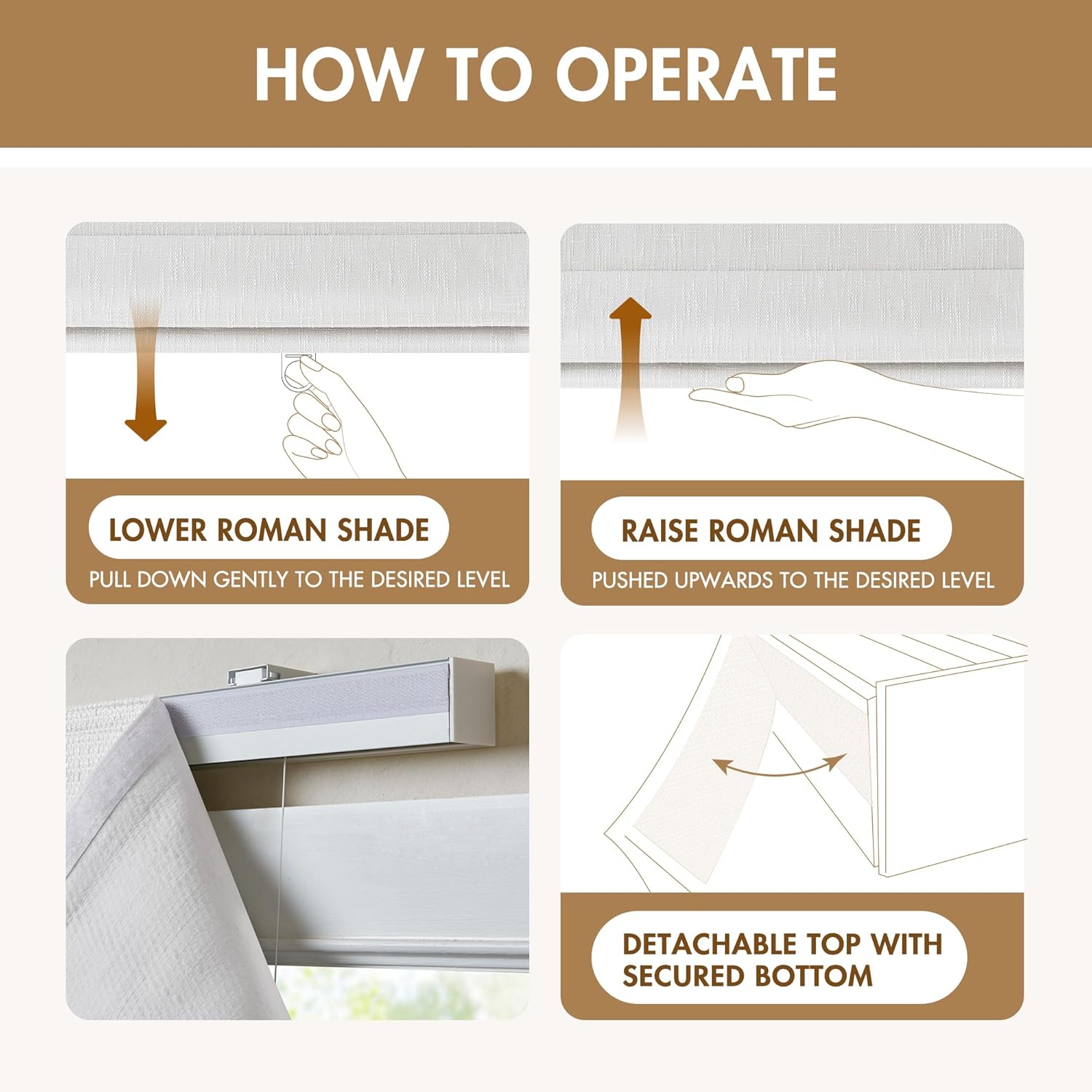 HOW TO OPERATE

LOWER ROMAN SHADE
PULL DOWN GENTLY TO THE DESIRED LEVEL

RAISE ROMAN SHADE
PUSHED UPWARDS TO THE DESIRED LEVEL

DETACHABLE TOP WITH SECURED BOTTOM