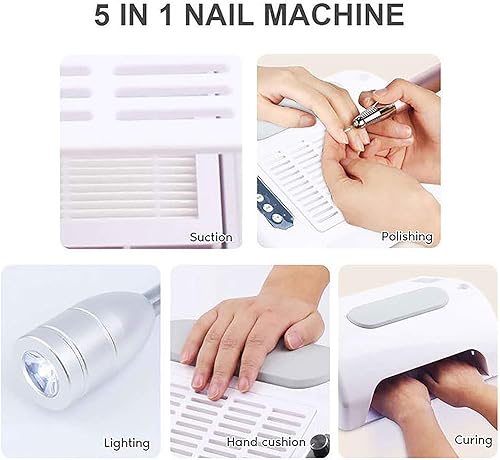 5 IN 1 NAIL MACHINE

Suction

Polishing

Lighting

Hand cushion

Curing