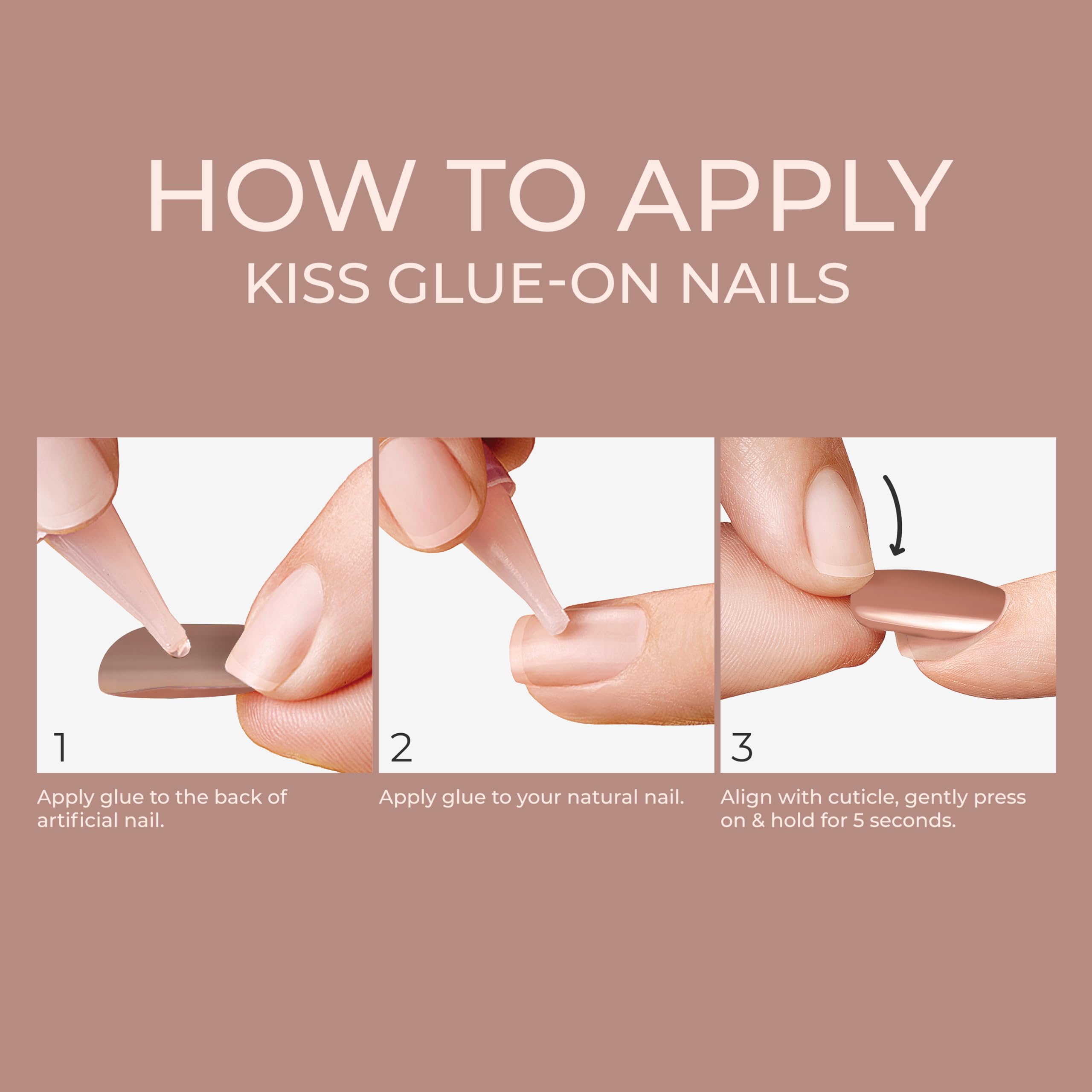 HOW TO APPLY
KISS GLUE-ON NAILS

1
Apply glue to the back of artificial nail.

2
Apply glue to your natural nail.

3
Align with cuticle, gently press on & hold for 5 seconds.