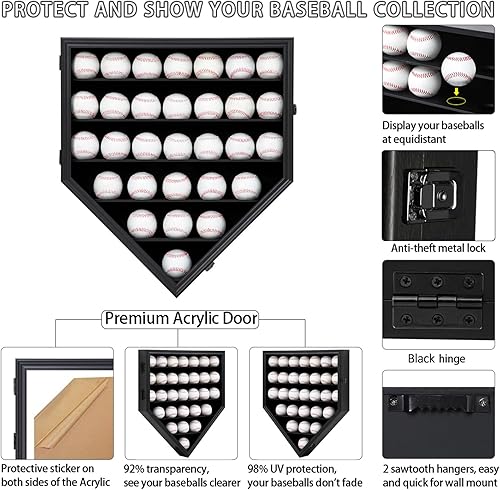 PROTECT AND SHOW YOUR BASEBALL COLLECTION

Display your baseballs at equidistant

Anti-theft metal lock

Black hinge

2 sawtooth hangers, easy and quick for wall mount

Premium Acrylic Door

Protective sticker on both sides of the Acrylic

92% transparency, see your baseballs clearer

98% UV protection, your baseballs don't fade