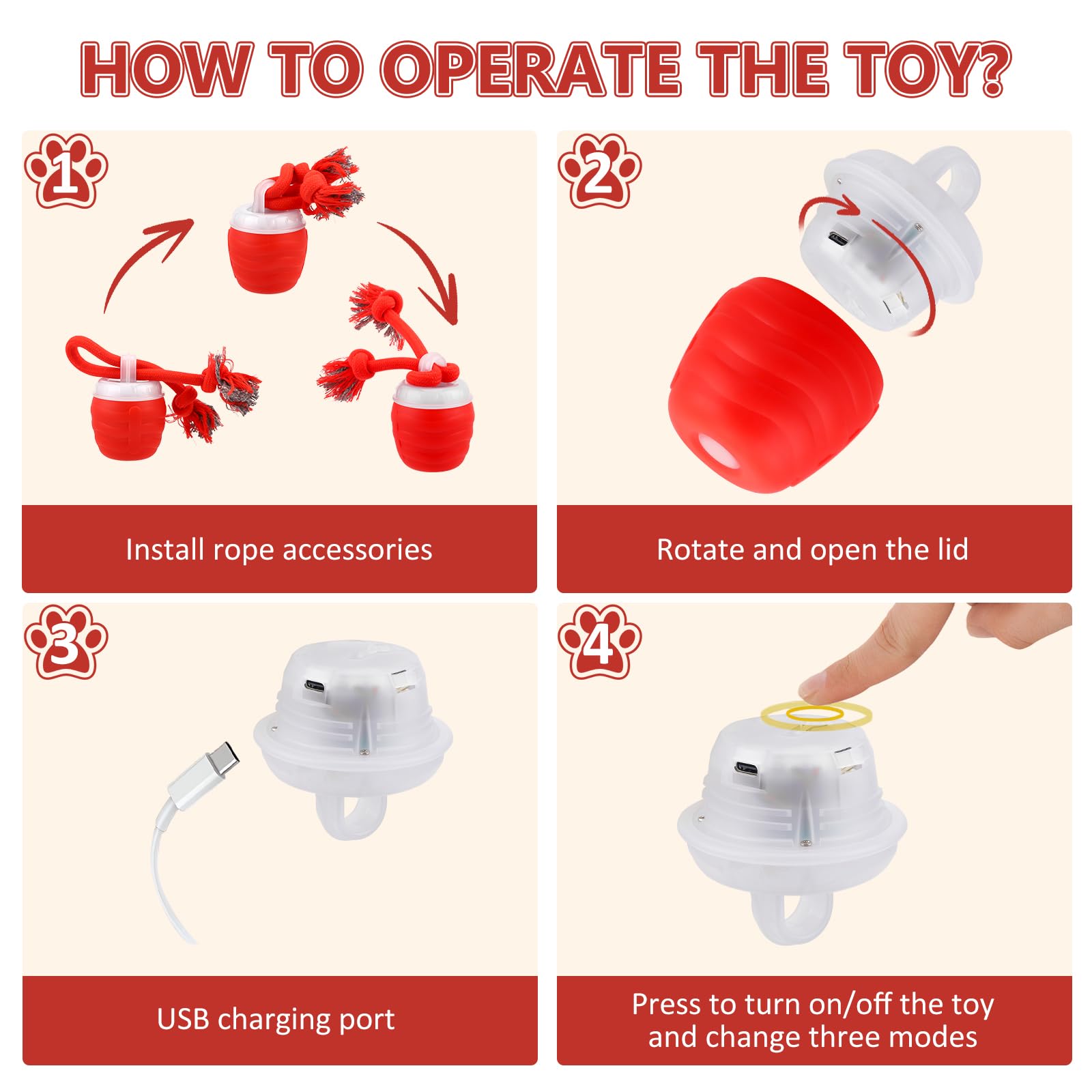 HOW TO OPERATE THE TOY?

1

Install rope accessories

2

Rotate and open the lid

3

USB charging port

4

Press to turn on/off the toy and change three modes