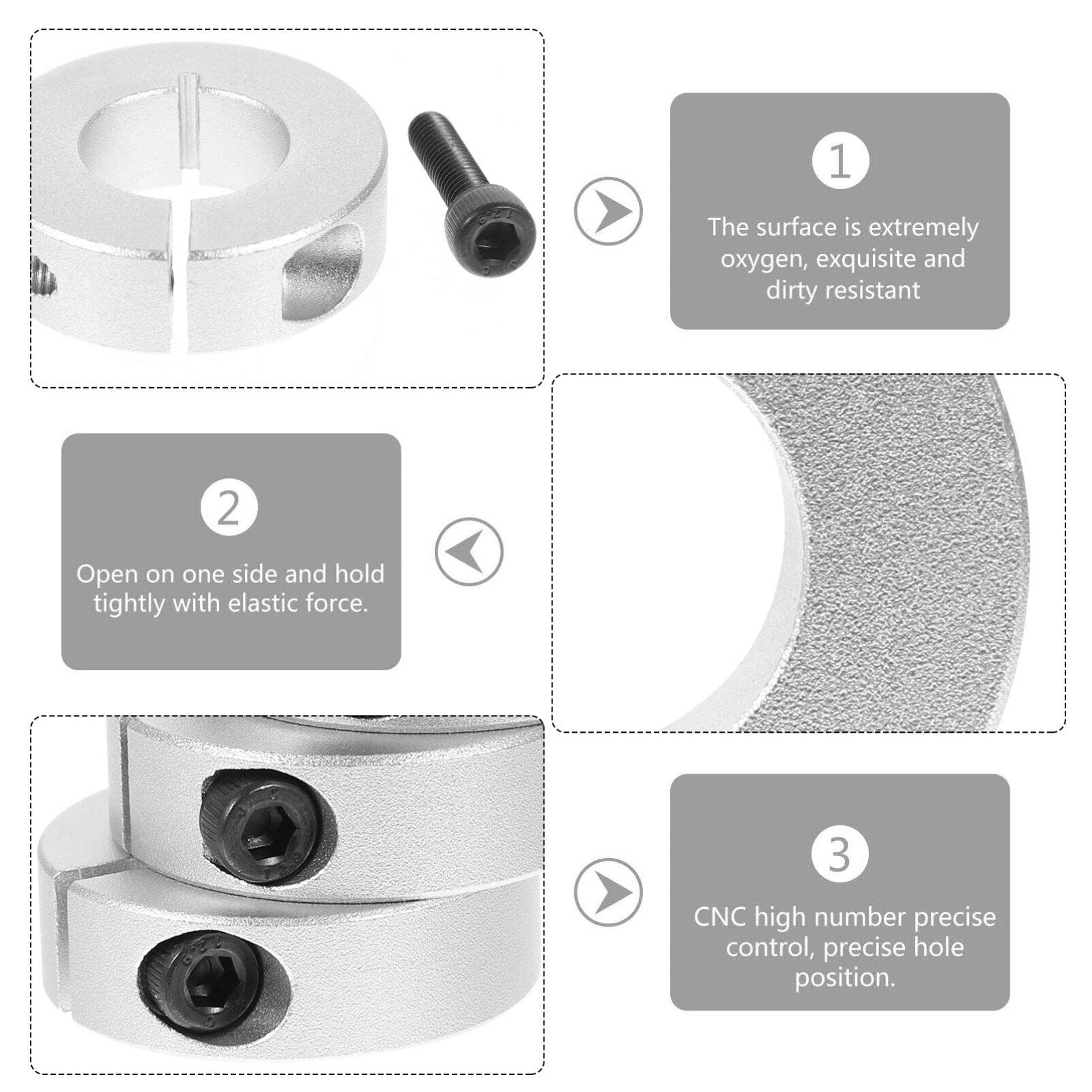 1
The surface is extremely oxygen, exquisite and dirty resistant

2
Open on one side and hold tightly with elastic force.

3
CNC high number precise control, precise hole position.