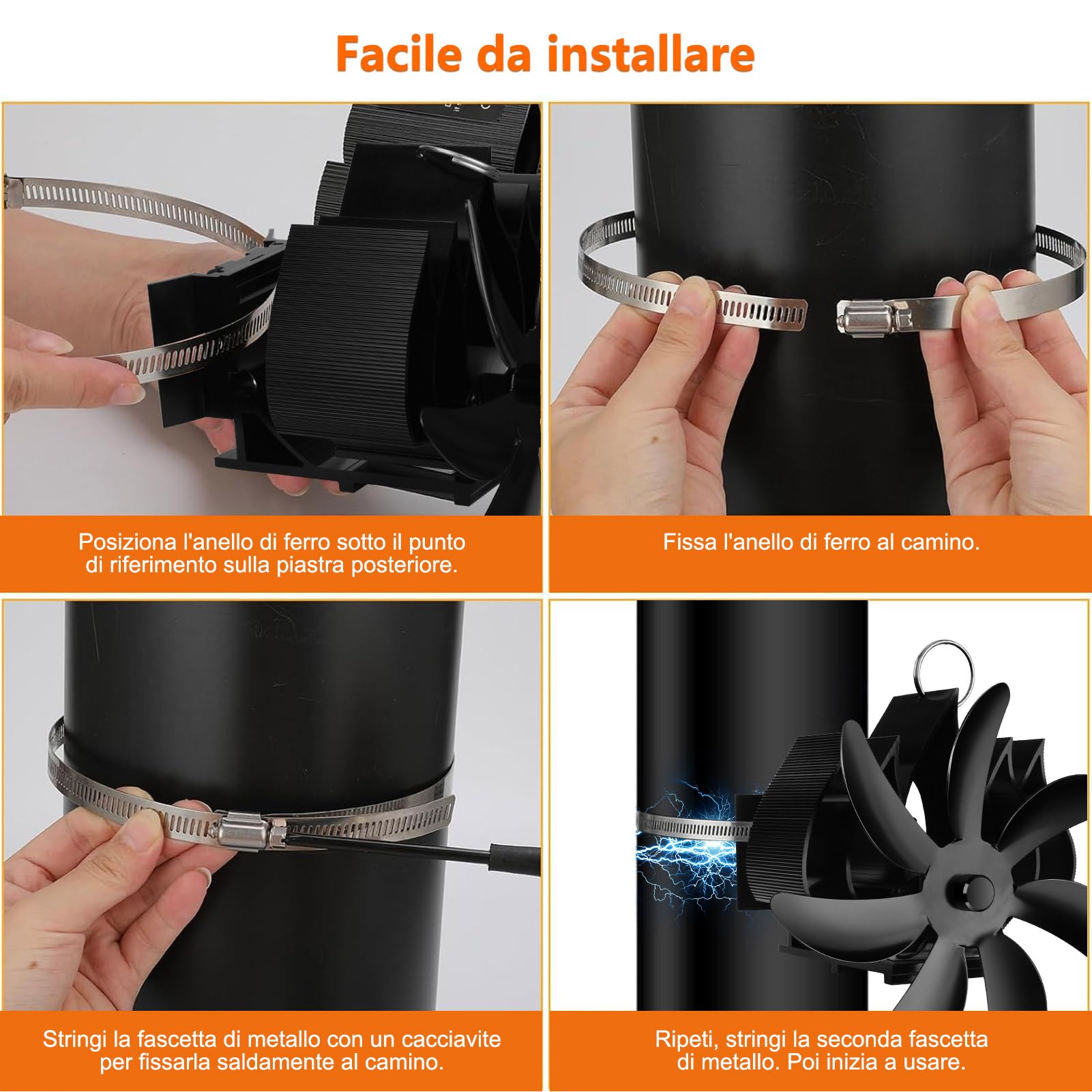 Facile da installare

Posiziona l'anello di ferro sotto il punto di riferimento sulla piastra posteriore.

Fissa l'anello di ferro al camino.

Stringi la fascetta di metallo con un cacciavite per fissarla saldamente al camino.

Ripeti, stringi la seconda fascetta di metallo. Poi inizia a usare.