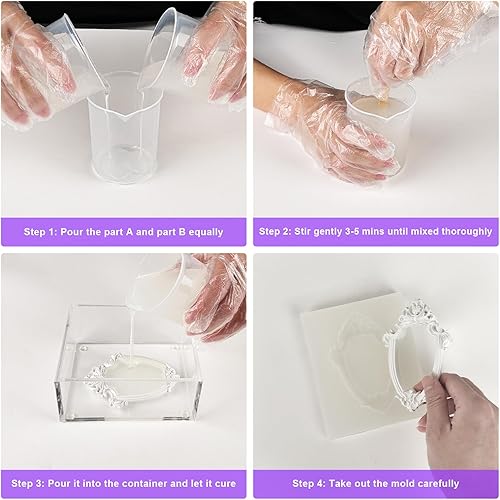 Step 1: Pour the part A and part B equally

Step 2: Stir gently 3-5 mins until mixed thoroughly

Step 3: Pour it into the container and let it cure

Step 4: Take out the mold carefully