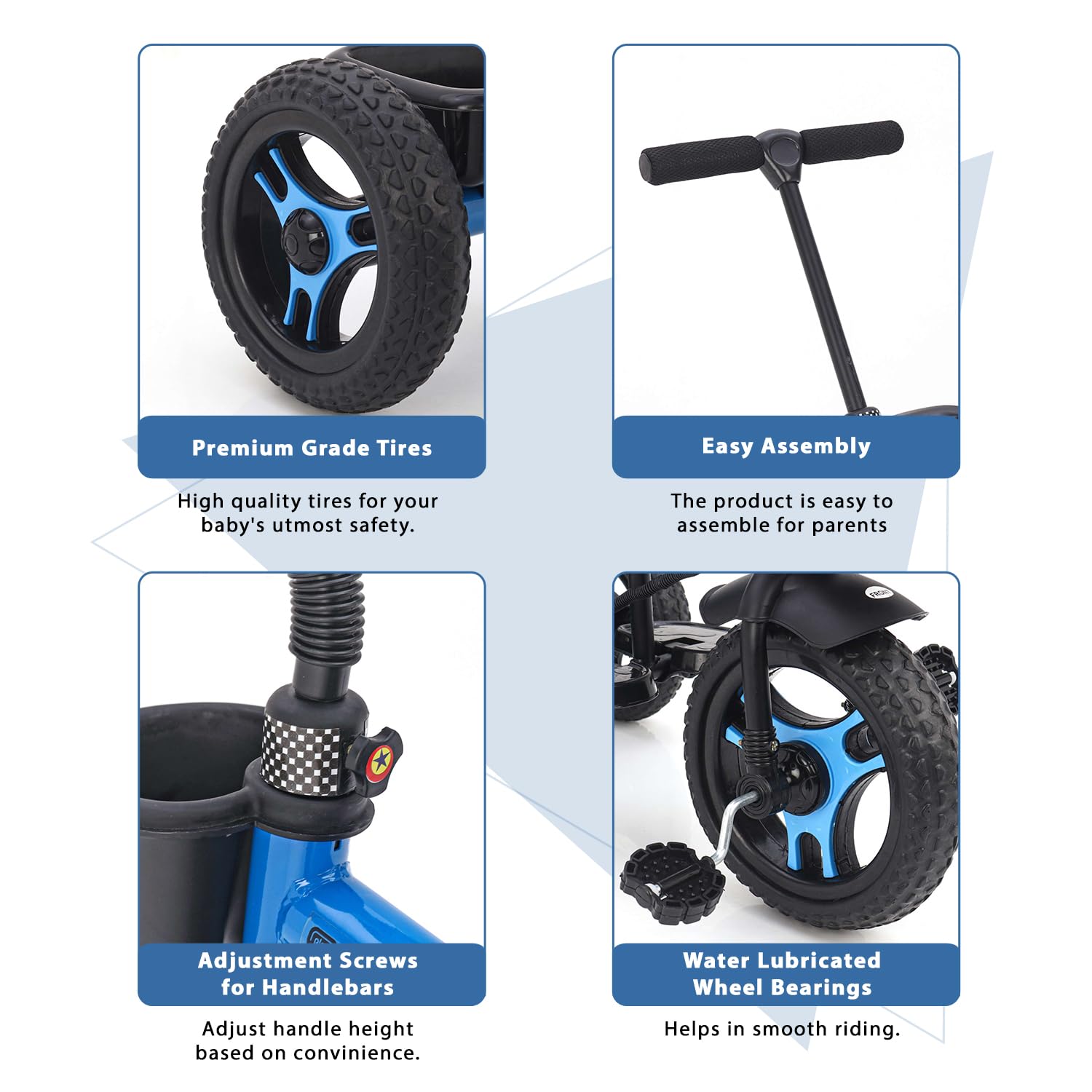 Premium Grade Tires

High quality tires for your baby's utmost safety.

Easy Assembly

The product is easy to assemble for parents

FRONT

Adjustment Screws for Handlebars

Adjust handle height based on convinience.

Water Lubricated Wheel Bearings

Helps in smooth riding.