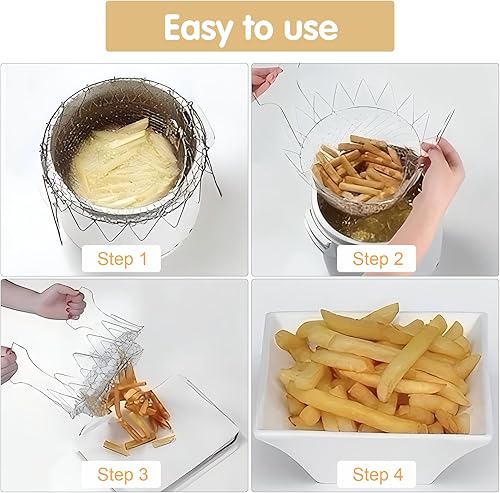 Easy to use

Step 1

Step 2

Step 3

Step 4